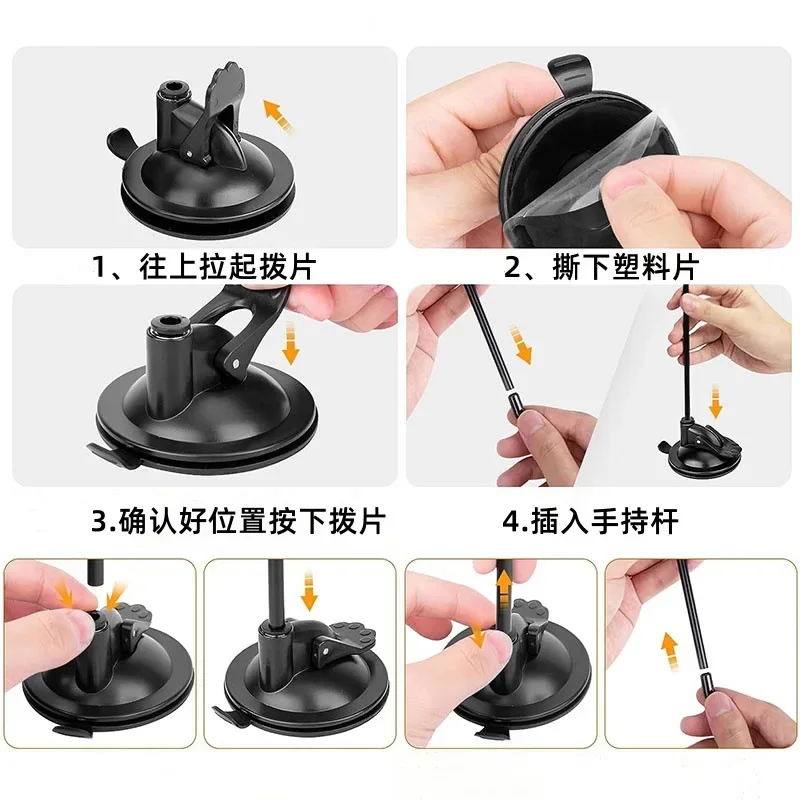 1、往上拉起拨片

2、撕下塑料片

3.确认好位置按下拨片

4.插入手持杆