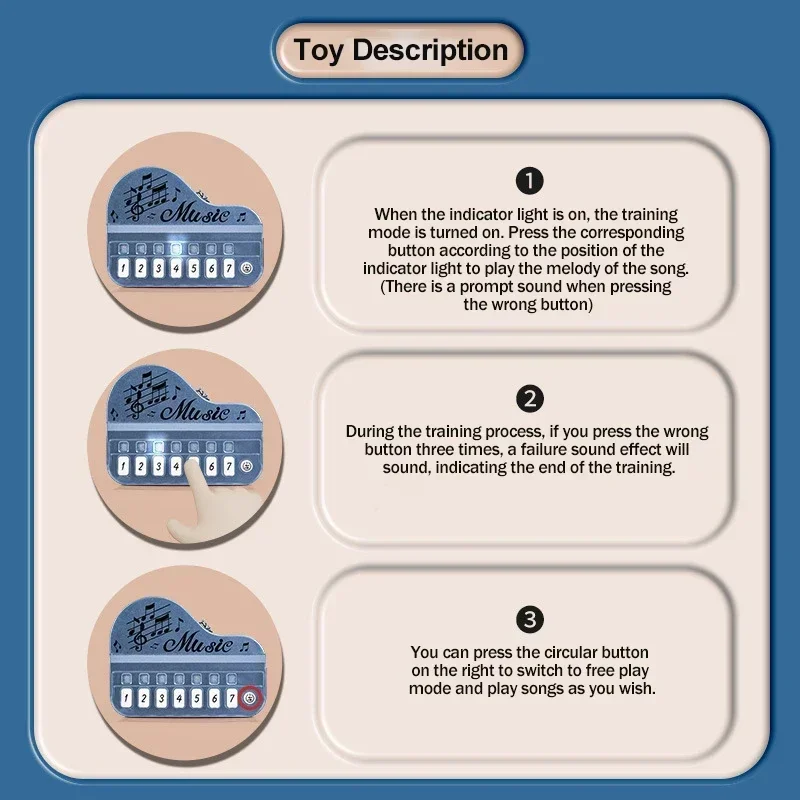 Toy Description

Music
1 2 3 4 5 6 7

1

When the indicator light is on, the training mode is turned on. Press the corresponding button according to the position of the indicator light to play the melody of the song. (There is a prompt sound when pressing the wrong button)

Music
1 2 3 4 5 6 7

2

During the training process, if you press the wrong button three times, a failure sound effect will sound, indicating the end of the training.

Music
1 2 3 4 5 6 7

3

You can press the circular button on the right to switch to free play mode and play songs as you wish.