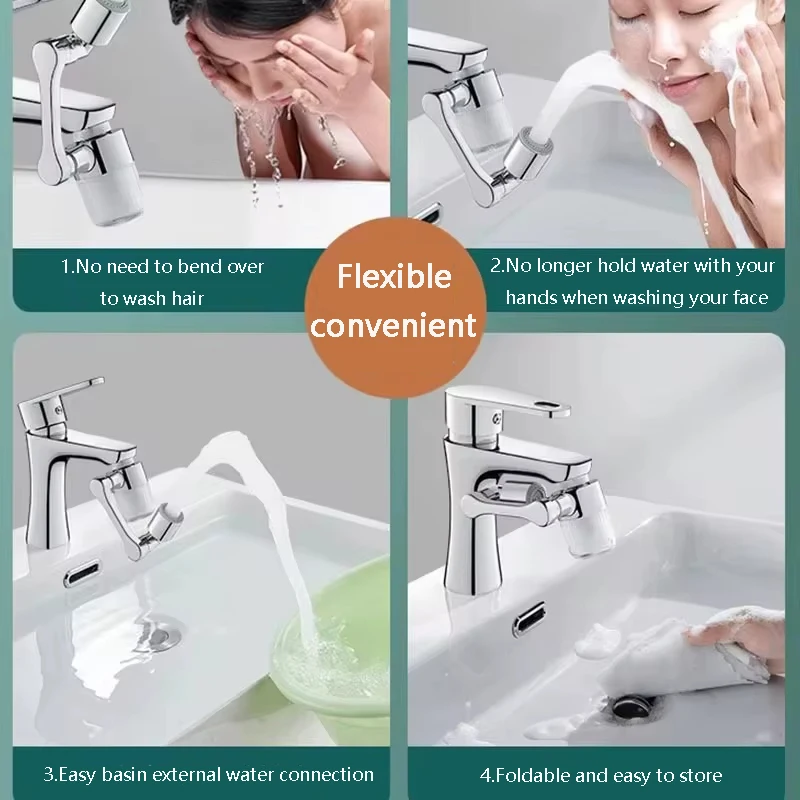 1.No need to bend over to wash hair

Flexible convenient

2.No longer hold water with your hands when washing your face

3.Easy basin external water connection

4.Foldable and easy to store