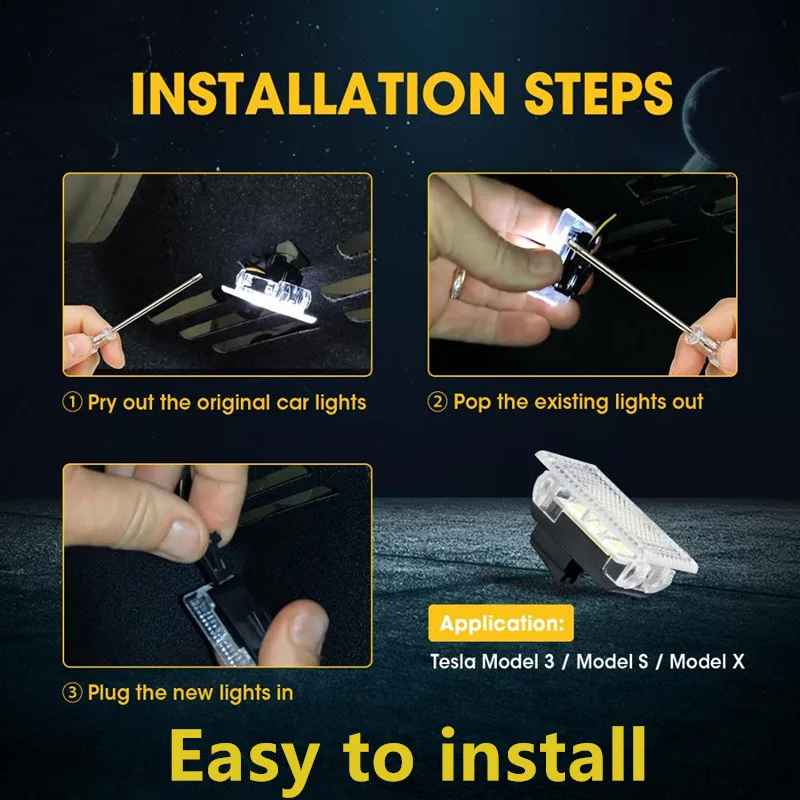 INSTALLATION STEPS

① Pry out the original car lights

② Pop the existing lights out

③ Plug the new lights in

Application:

Tesla Model 3 / Model S / Model X

Easy to install