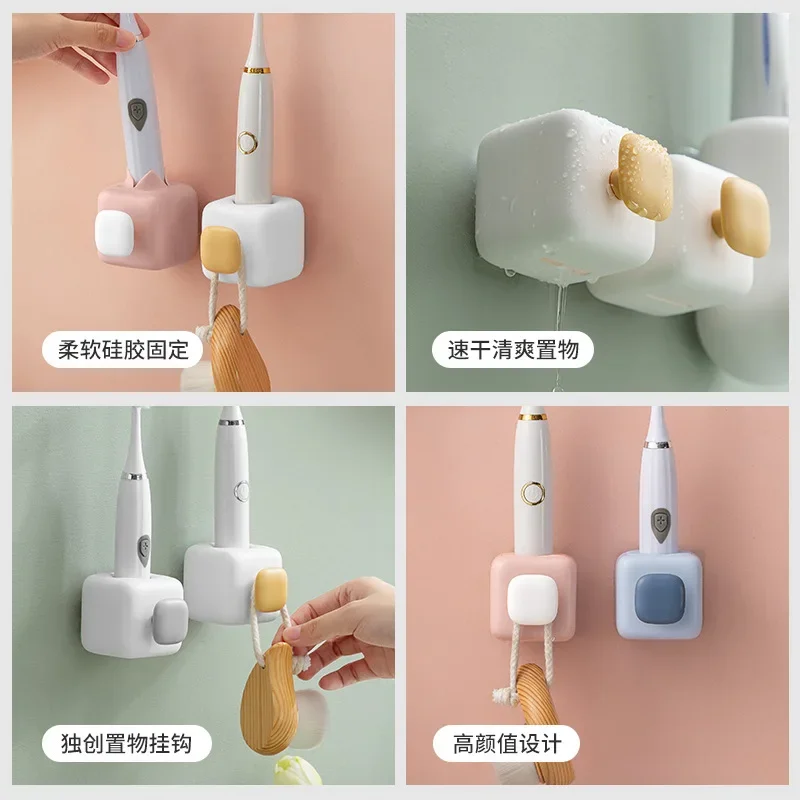 柔软硅胶固定

速干清爽置物

独创置物挂钩

高颜值设计