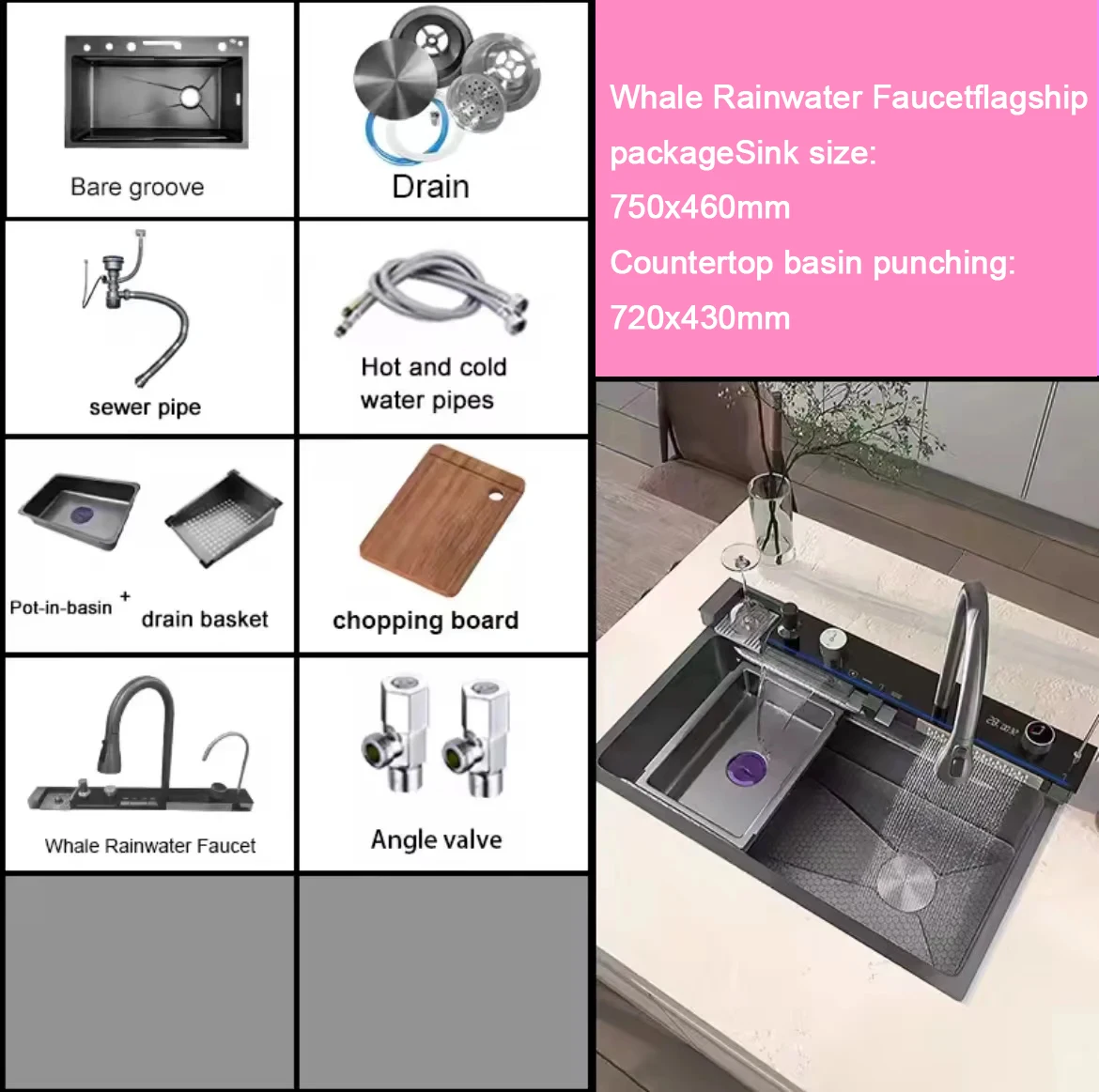 Bare groove

Drain

sewer pipe

Hot and cold water pipes

Pot-in-basin + drain basket

chopping board

Whale Rainwater Faucet

Angle valve

Whale Rainwater Faucetflagship packageSink size: 750x460mm
Countertop basin punching: 720x430mm