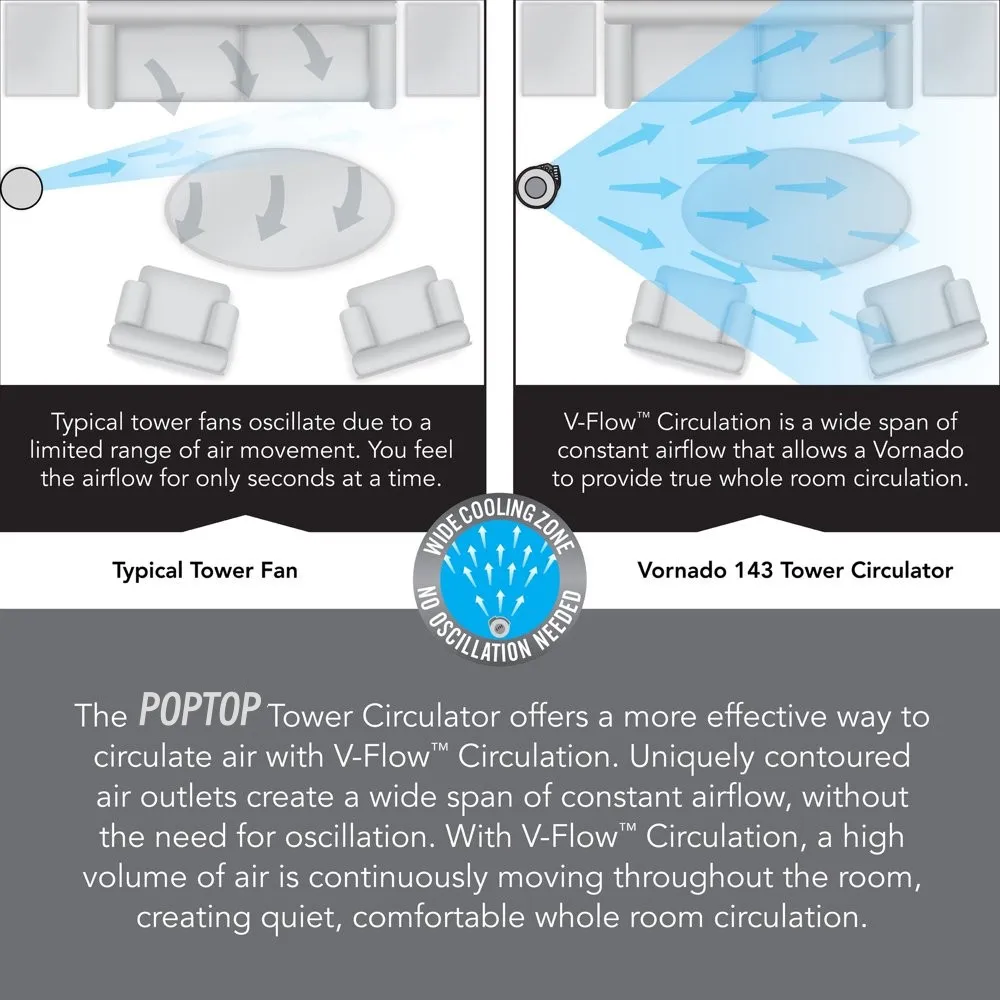 Typical tower fans oscillate due to a limited range of air movement. You feel the airflow for only seconds at a time.

Typical Tower Fan

V-Flow™ Circulation is a wide span of constant airflow that allows a Vornado to provide true whole room circulation.

Vornado 143 Tower Circulator

WIDE COOLING ZONE
NO OSCILLATION NEEDED

The POPTOP Tower Circulator offers a more effective way to circulate air with V-Flow™ Circulation. Uniquely contoured air outlets create a wide span of constant airflow, without the need for oscillation. With V-Flow™ Circulation, a high volume of air is continuously moving throughout the room, creating quiet, comfortable whole room circulation.