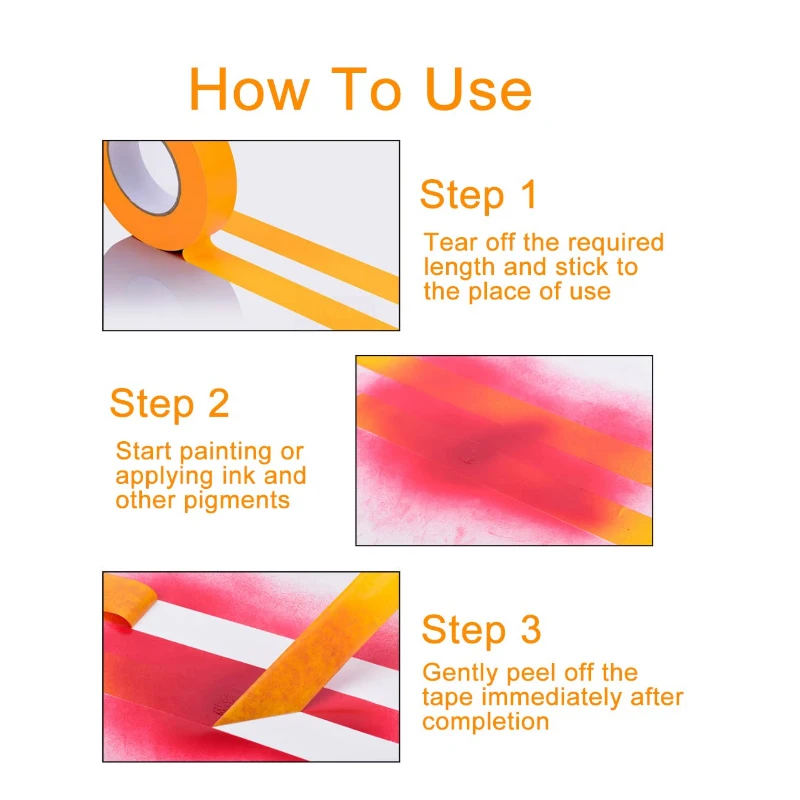 How To Use

Step 1

Tear off the required length and stick to the place of use

Step 2

Start painting or applying ink and other pigments

Step 3

Gently peel off the tape immediately after completion