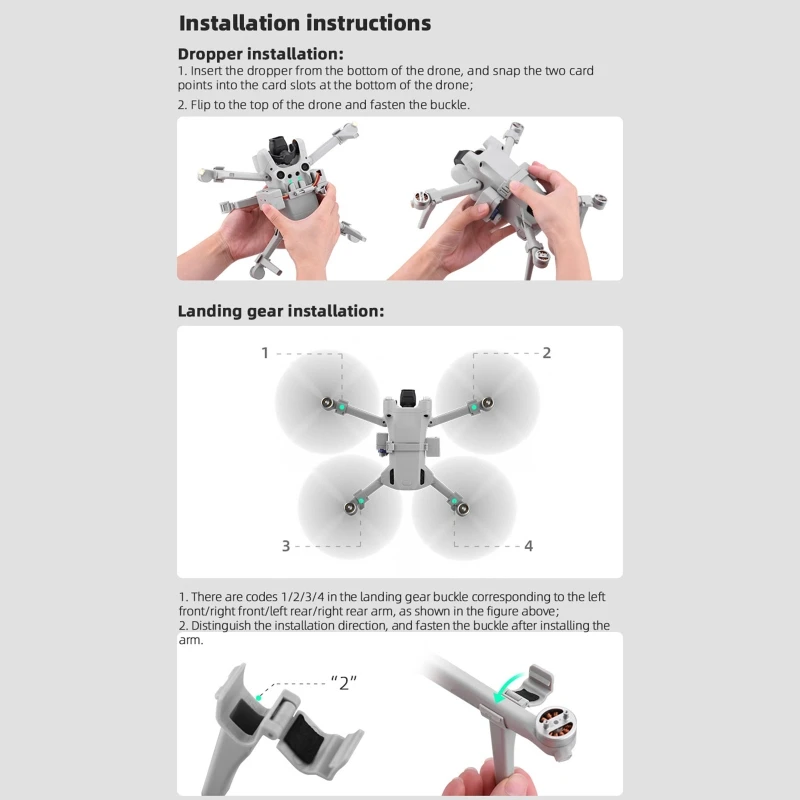 Installation instructions

Dropper installation:

1. Insert the dropper from the bottom of the drone, and snap the two card points into the card slots at the bottom of the drone;

2. Flip to the top of the drone and fasten the buckle.

Landing gear installation:

1

2

3

4

1. There are codes 1/2/3/4 in the landing gear buckle corresponding to the left front/right front/left rear/right rear arm, as shown in the figure above;

2. Distinguish the installation direction, and fasten the buckle after installing the arm.

"2"