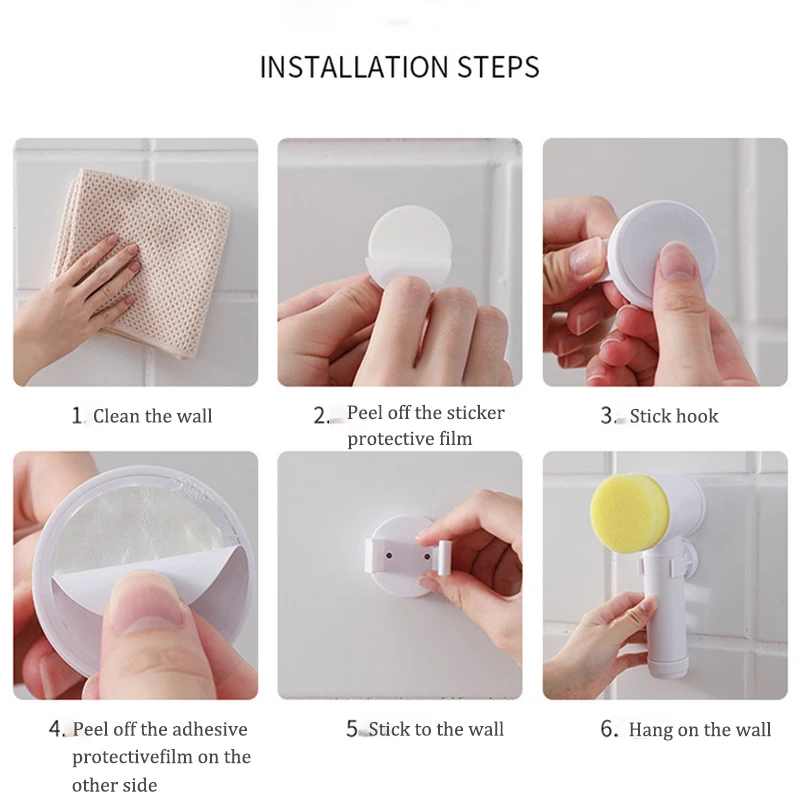 INSTALLATION STEPS

1. Clean the wall

2. Peel off the sticker protective film

3. Stick hook

4. Peel off the adhesive protectivefilm on the other side

5. Stick to the wall

6. Hang on the wall