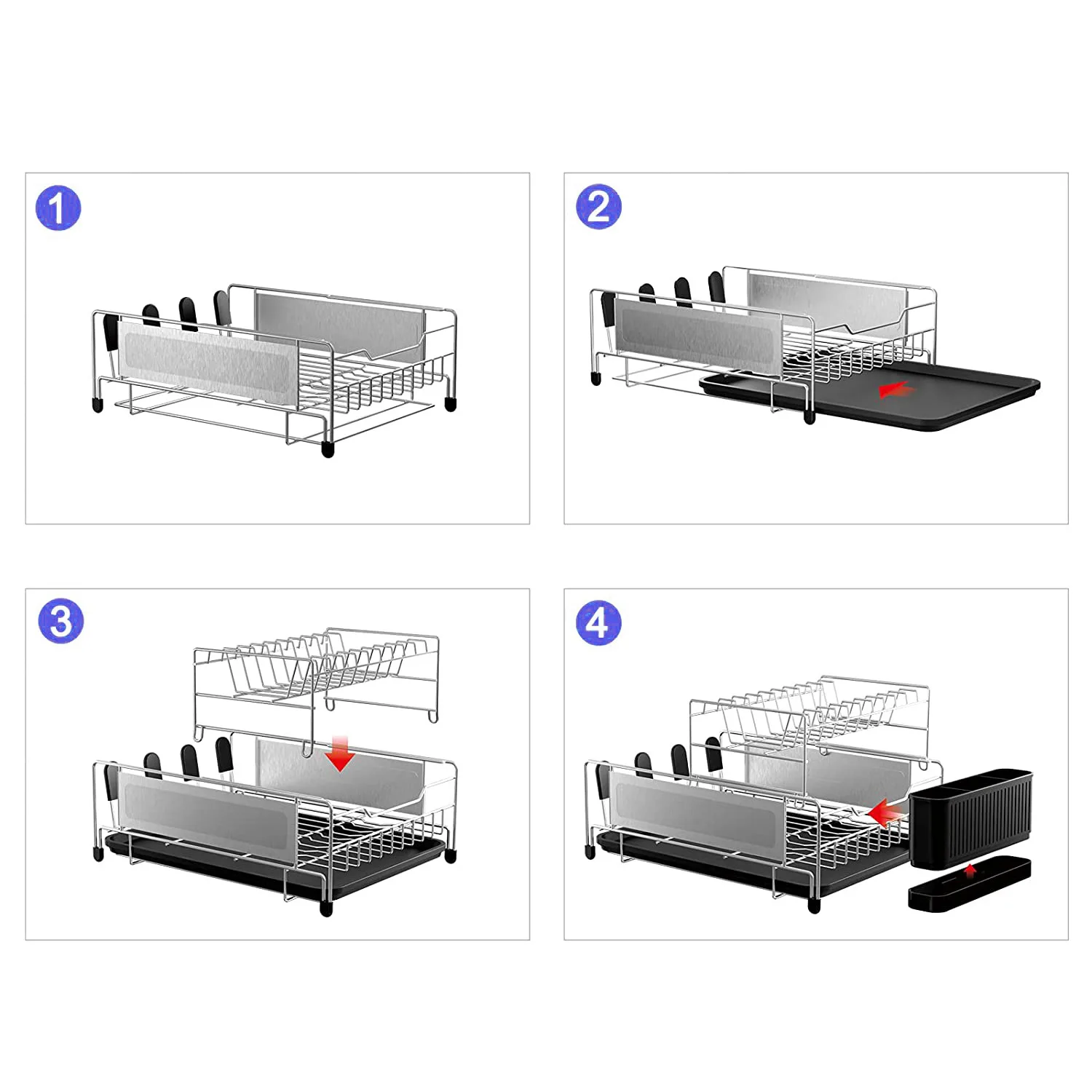 1

2

3

4