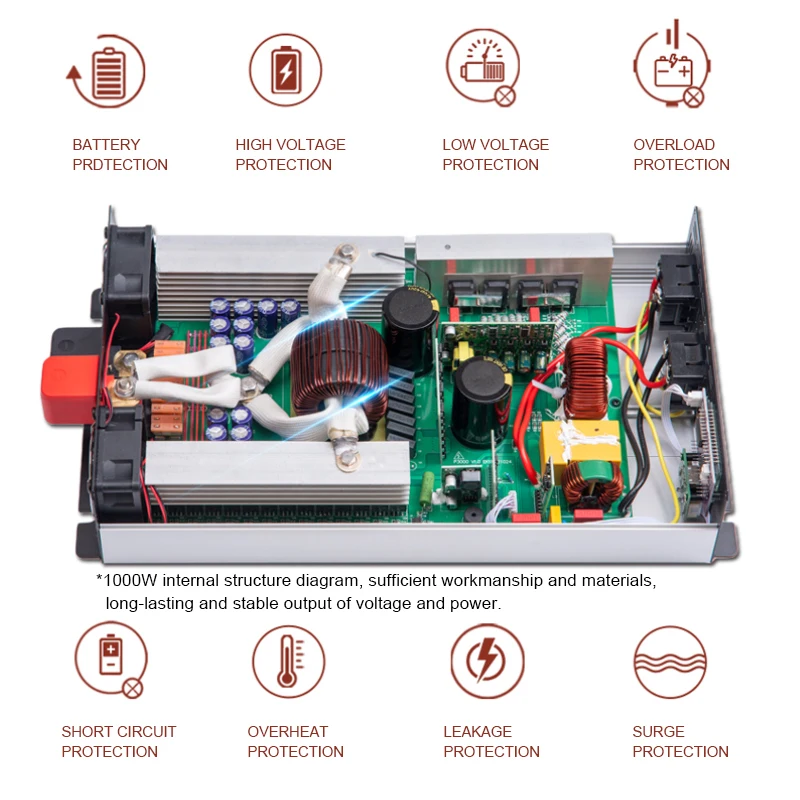 BATTERY PRDTECTION

HIGH VOLTAGE PROTECTION

LOW VOLTAGE PROTECTION

OVERLOAD PROTECTION

*1000W internal structure diagram, sufficient workmanship and materials, long-lasting and stable output of voltage and power.

SHORT CIRCUIT PROTECTION

OVERHEAT PROTECTION

LEAKAGE PROTECTION

SURGE PROTECTION