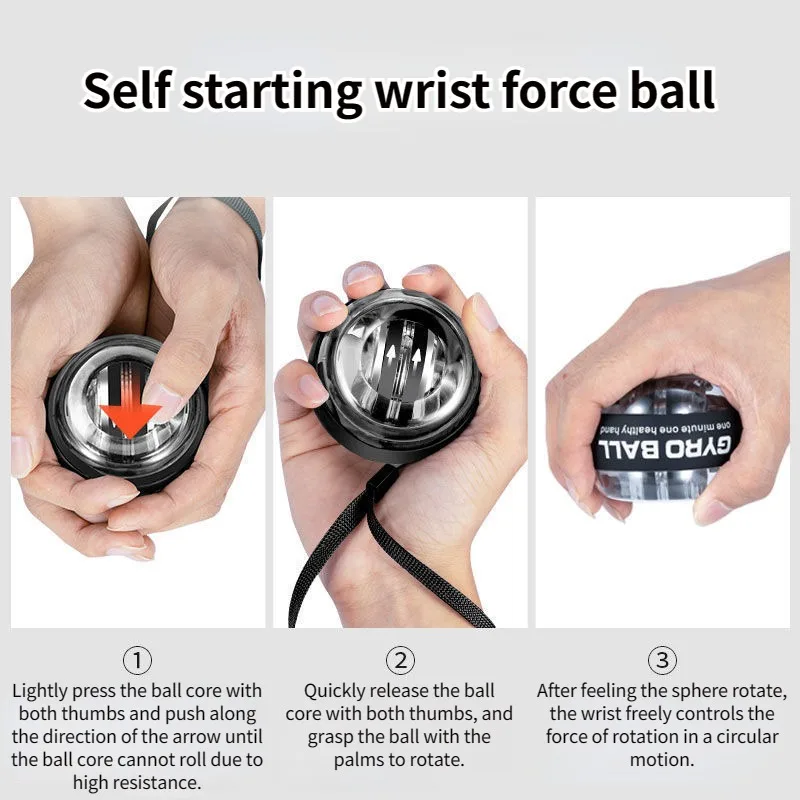 Self starting wrist force ball

GYRO BALL
one minute one healthy hand

①
Lightly press the ball core with both thumbs and push along the direction of the arrow until the ball core cannot roll due to high resistance.

②
Quickly release the ball core with both thumbs, and grasp the ball with the palms to rotate.

③
After feeling the sphere rotate, the wrist freely controls the force of rotation in a circular motion.