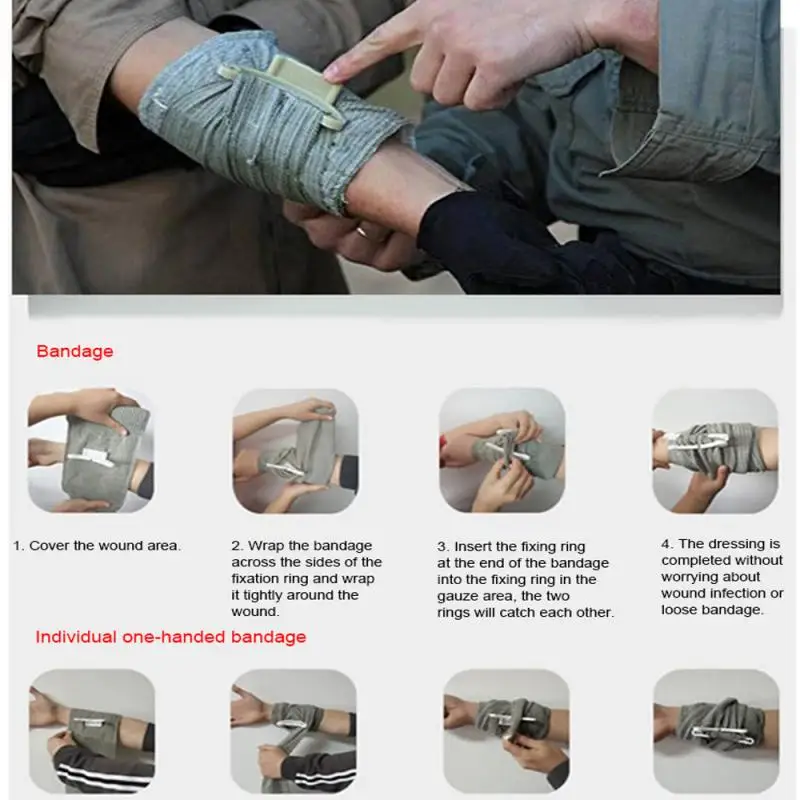 Bandage

1. Cover the wound area.

2. Wrap the bandage across the sides of the fixation ring and wrap it tightly around the wound.

3. Insert the fixing ring at the end of the bandage into the fixing ring in the gauze area, the two rings will catch each other.

4. The dressing is completed without worrying about wound infection or loose bandage.

Individual one-handed bandage