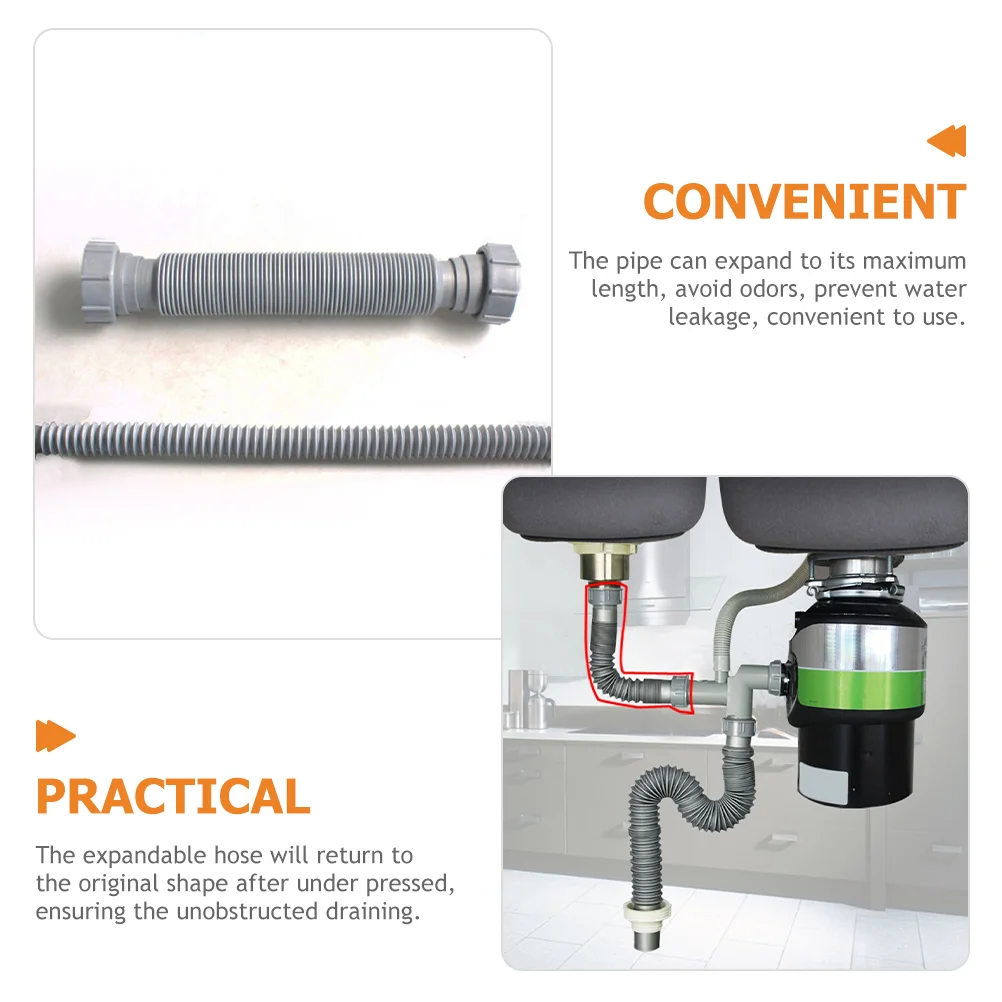 CONVENIENT

The pipe can expand to its maximum length, avoid odors, prevent water leakage, convenient to use.

PRACTICAL

The expandable hose will return to the original shape after under pressed, ensuring the unobstructed draining.