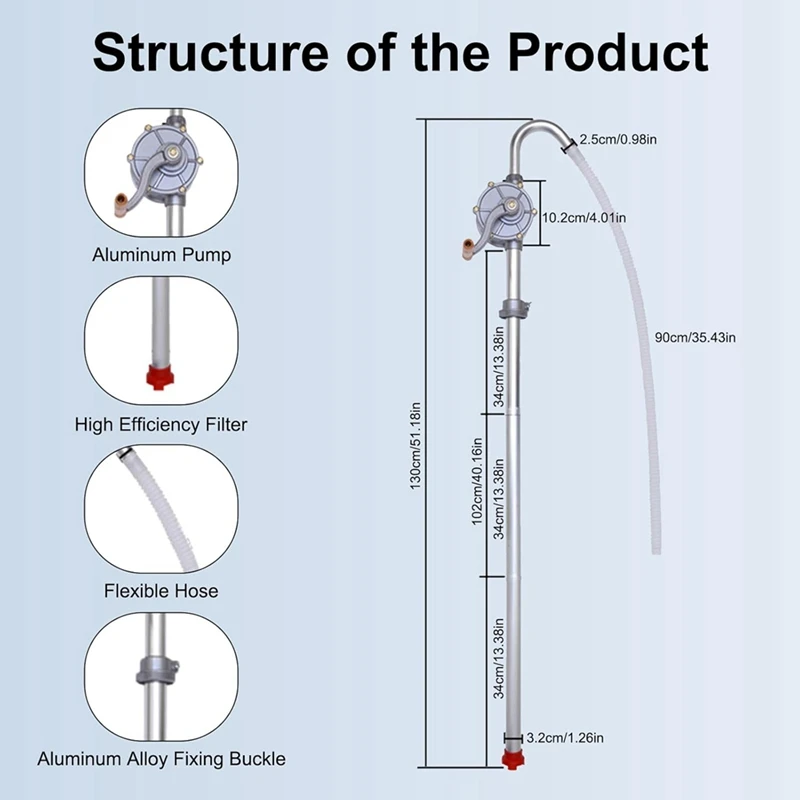 Structure of the Product

Aluminum Pump

High Efficiency Filter

Flexible Hose

Aluminum Alloy Fixing Buckle

2.5cm/0.98in

10.2cm/4.01in

90cm/35.43in

130cm/51.18in

102cm/40.16in

34cm/13.38in

34cm/13.38in

34cm/13.38in

3.2cm/1.26in