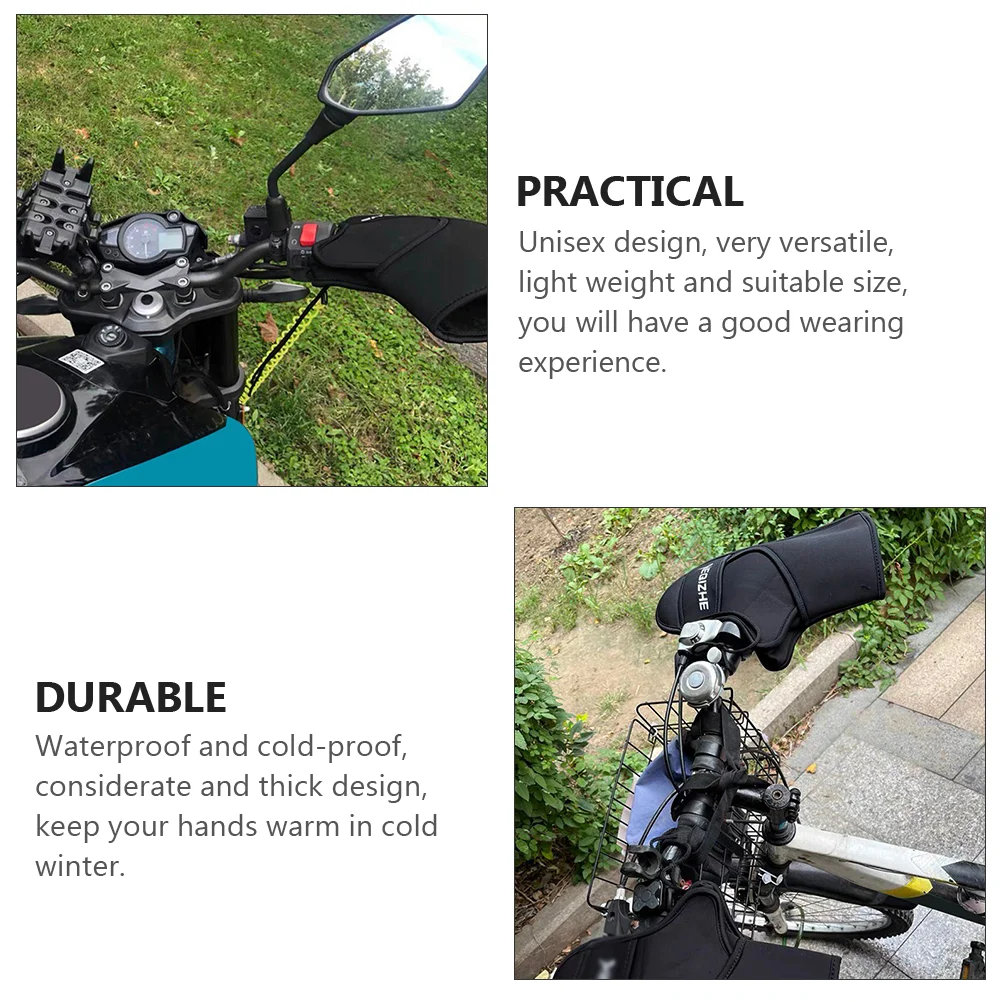 PRACTICAL
Unisex design, very versatile, light weight and suitable size, you will have a good wearing experience.

DURABLE
Waterproof and cold-proof, considerate and thick design, keep your hands warm in cold winter.

BEIZHE