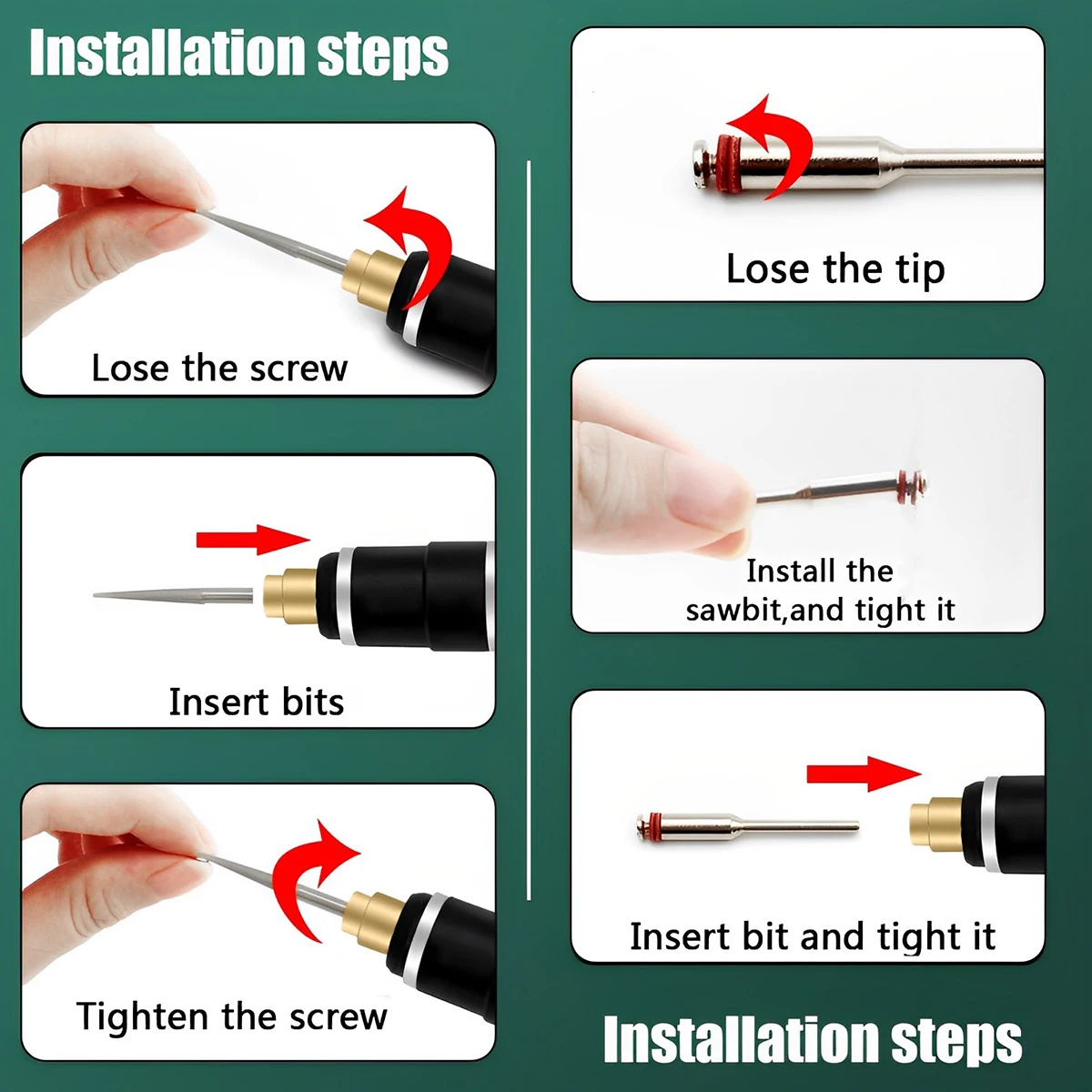 Installation steps

Lose the screw

Insert bits

Tighten the screw

Lose the tip

Install the sawbit,and tight it

Insert bit and tight it

Installation steps