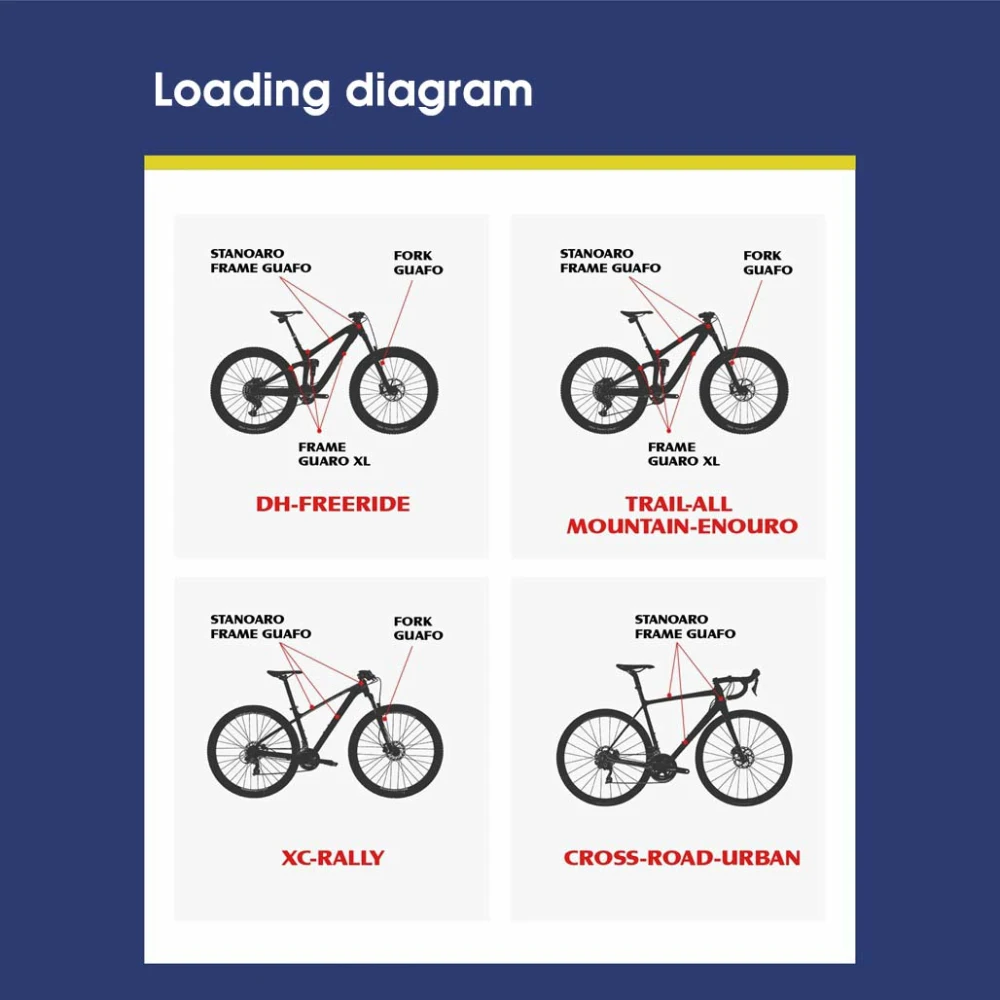 Loading diagram

STANOARO FRAME GUAFO

FORK GUAFO

FRAME GUARO XL

DH-FREERIDE

STANOARO FRAME GUAFO

FORK GUAFO

FRAME GUARO XL

TRAIL-ALL MOUNTAIN-ENOURO

STANOARO FRAME GUAFO

FORK GUAFO

XC-RALLY

STANOARO FRAME GUAFO

CROSS-ROAD-URBAN