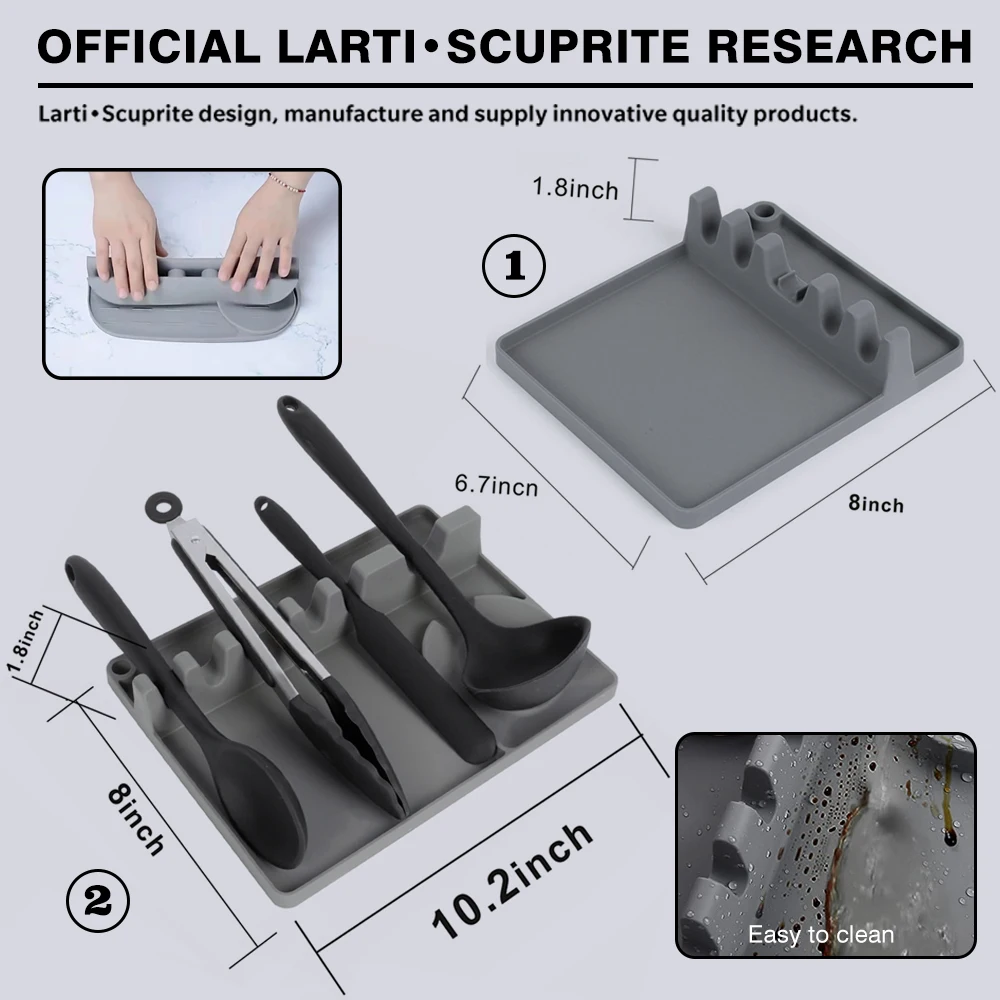 OFFICIAL LARTI•SCUPRITE RESEARCH

Larti•Scuprite design, manufacture and supply innovative quality products.

1.8inch

①

6.7incn

8inch

1.8inch

8inch

②

10.2inch

Easy to clean