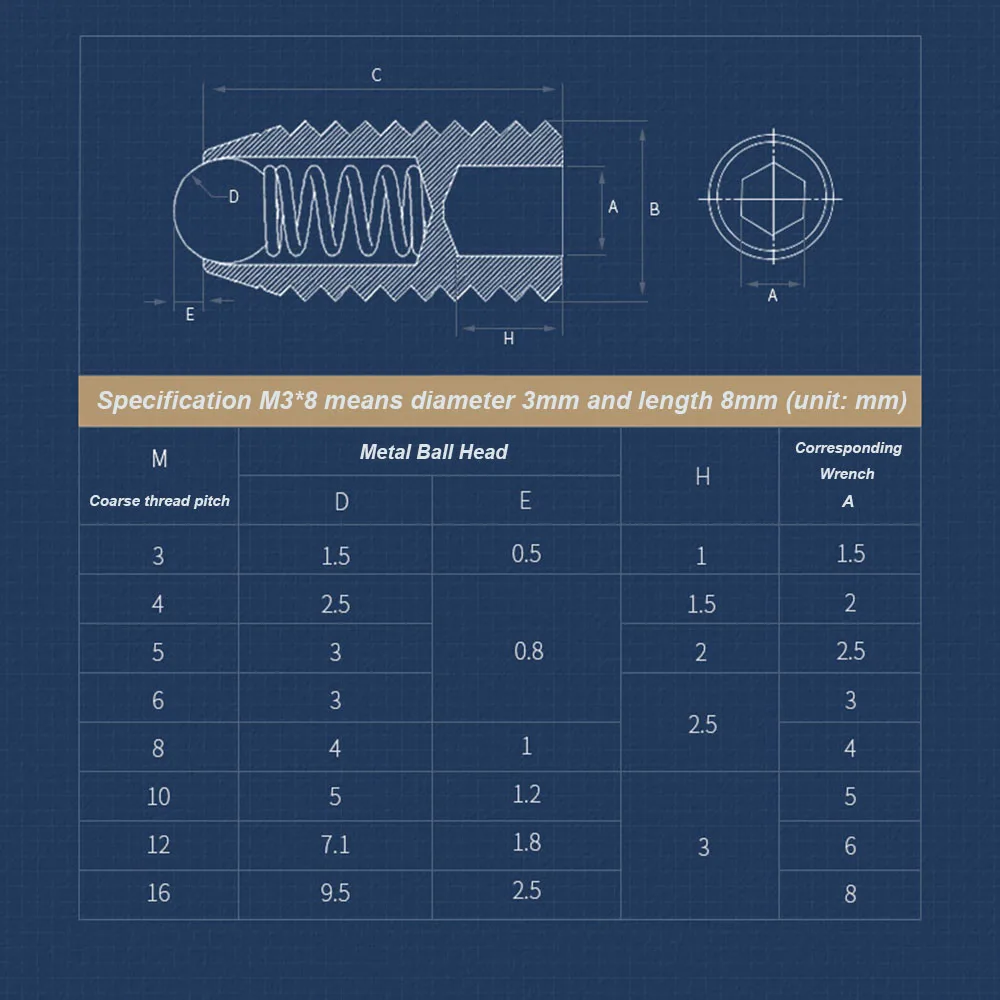 C
D
A
B
A
E
H

Specification M3*8 means diameter 3mm and length 8mm (unit: mm)

| M Coarse thread pitch | Metal Ball Head D | Metal Ball Head E | H | Corresponding Wrench A |
|---|---|---|---|---|
| 3 | 1.5 | 0.5 | 1 | 1.5 |
| 4 | 2.5 | 0.8 | 1.5 | 2 |
| 5 | 3 | 0.8 | 2 | 2.5 |
| 6 | 3 | 0.8 | 2.5 | 3 |
| 8 | 4 | 1 | 2.5 | 4 |
| 10 | 5 | 1.2 | 3 | 5 |
| 12 | 7.1 | 1.8 | 3 | 6 |
| 16 | 9.5 | 2.5 | 3 | 8 |