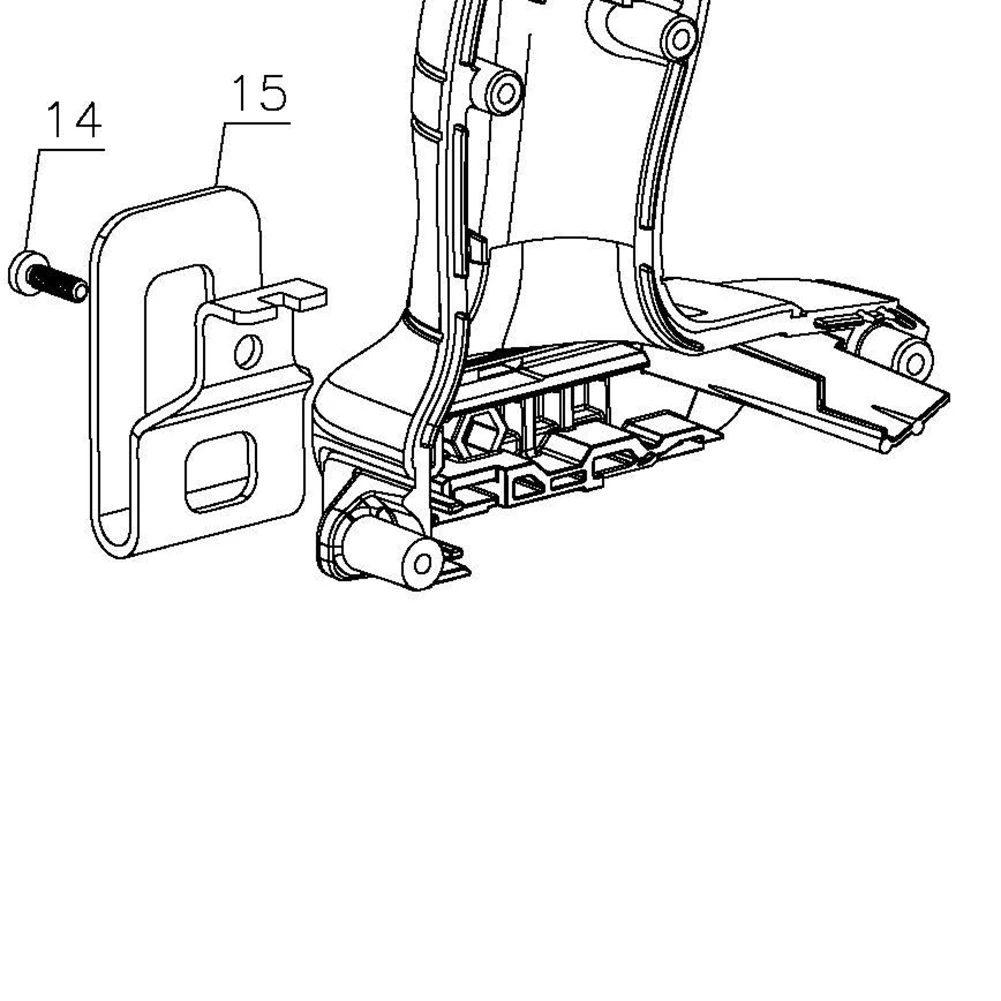 14
15