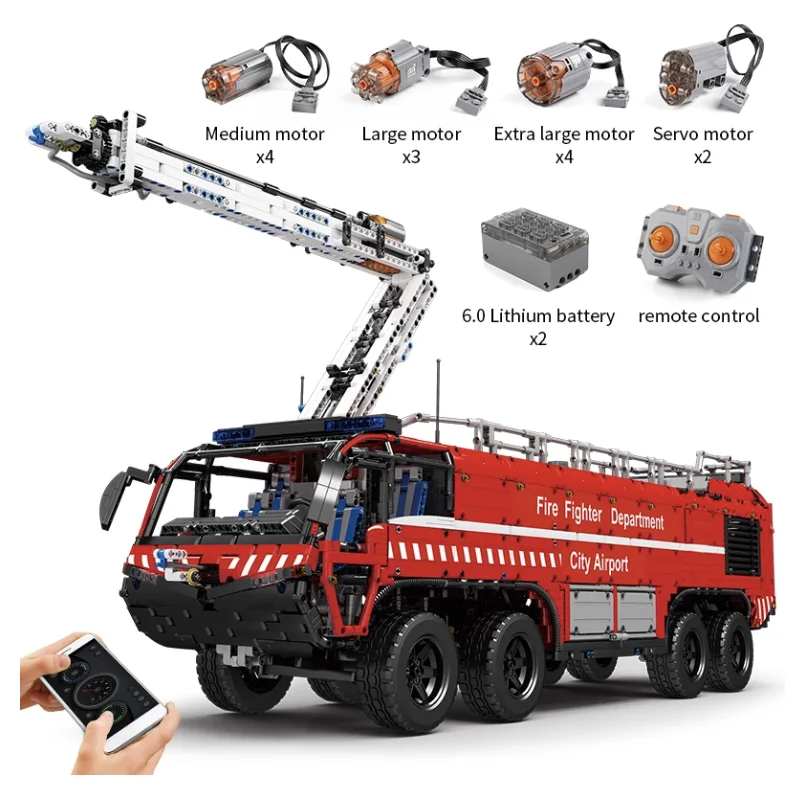 Medium motor
x4

Large motor
x3

Extra large motor
x4

Servo motor
x2

6.0 Lithium battery
x2

remote control

Fire Fighter Department

City Airport