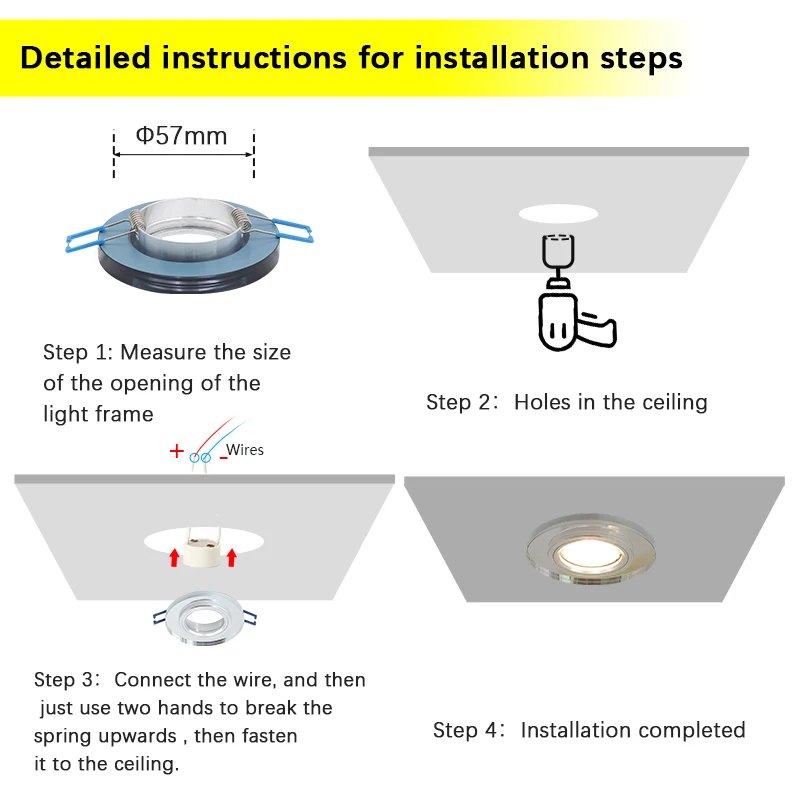 Detailed instructions for installation steps

Φ57mm

Step 1: Measure the size of the opening of the light frame

Step 2: Holes in the ceiling

+ - Wires

Step 3: Connect the wire, and then just use two hands to break the spring upwards , then fasten it to the ceiling.

Step 4: Installation completed