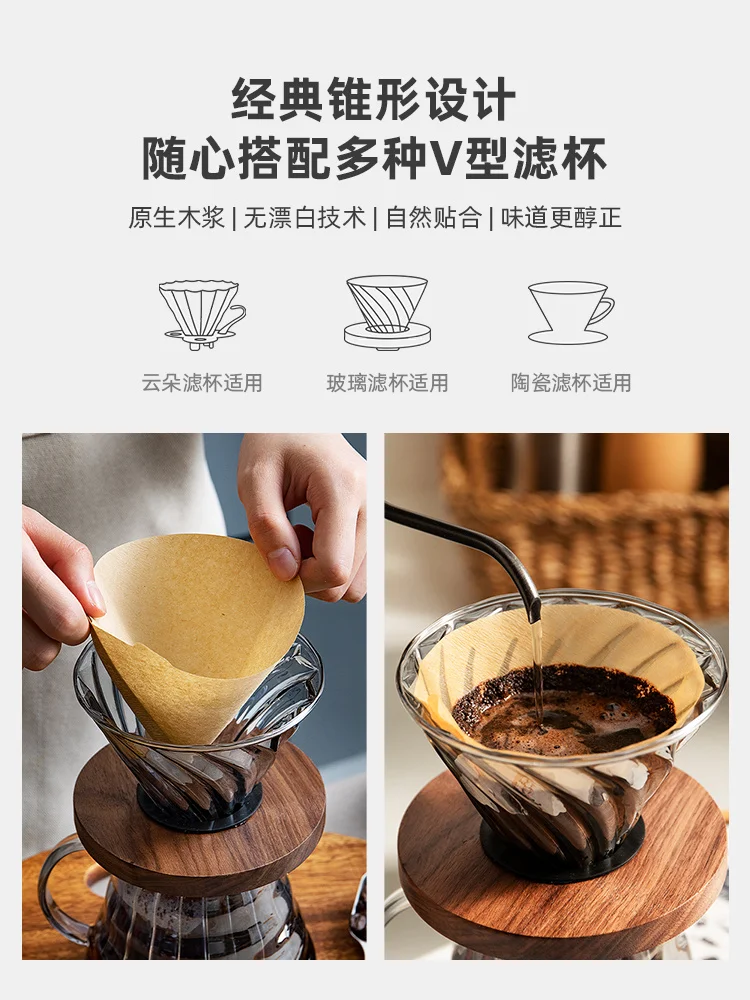 经典锥形设计
随心搭配多种V型滤杯

原生木浆 | 无漂白技术 | 自然贴合 | 味道更醇正

云朵滤杯适用

玻璃滤杯适用

陶瓷滤杯适用