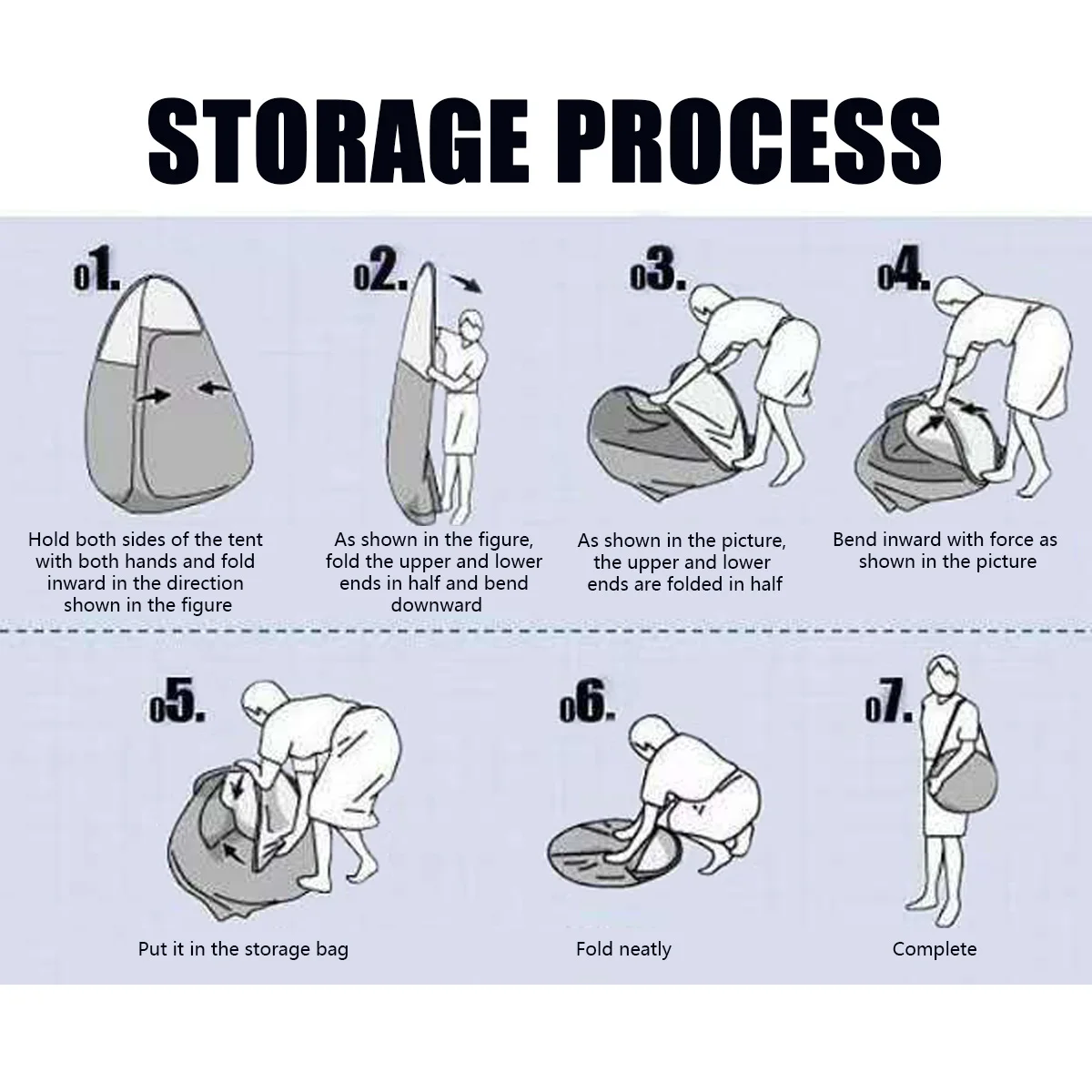 STORAGE PROCESS

01.
Hold both sides of the tent with both hands and fold inward in the direction shown in the figure

02.
As shown in the figure, fold the upper and lower ends in half and bend downward

03.
As shown in the picture, the upper and lower ends are folded in half

04.
Bend inward with force as shown in the picture

05.
Put it in the storage bag

06.
Fold neatly

07.
Complete