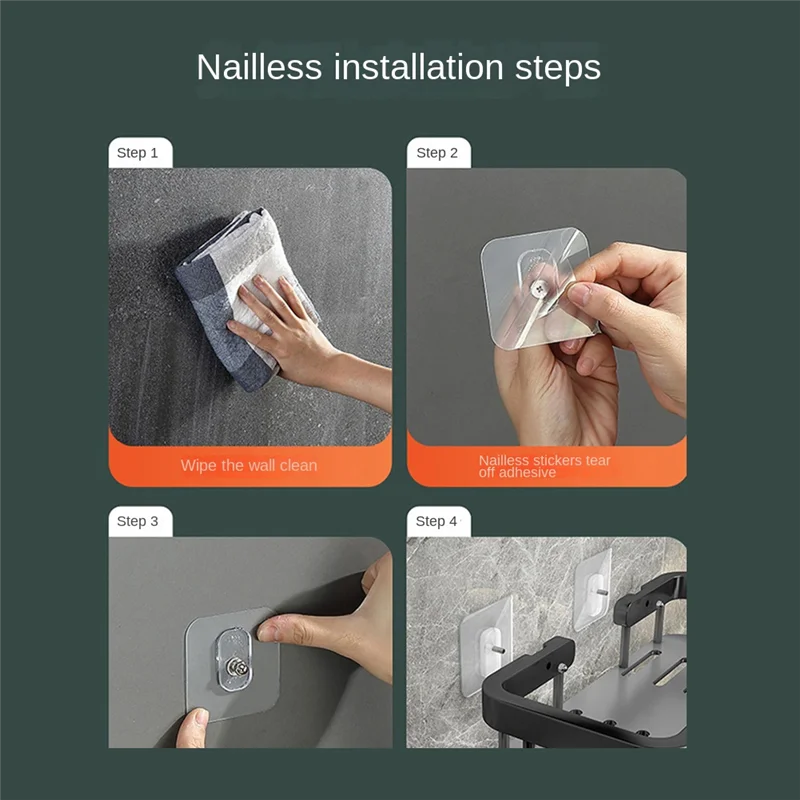 Nailless installation steps

Step 1

Wipe the wall clean

Step 2

Nailless stickers tear off adhesive

Step 3

Step 4