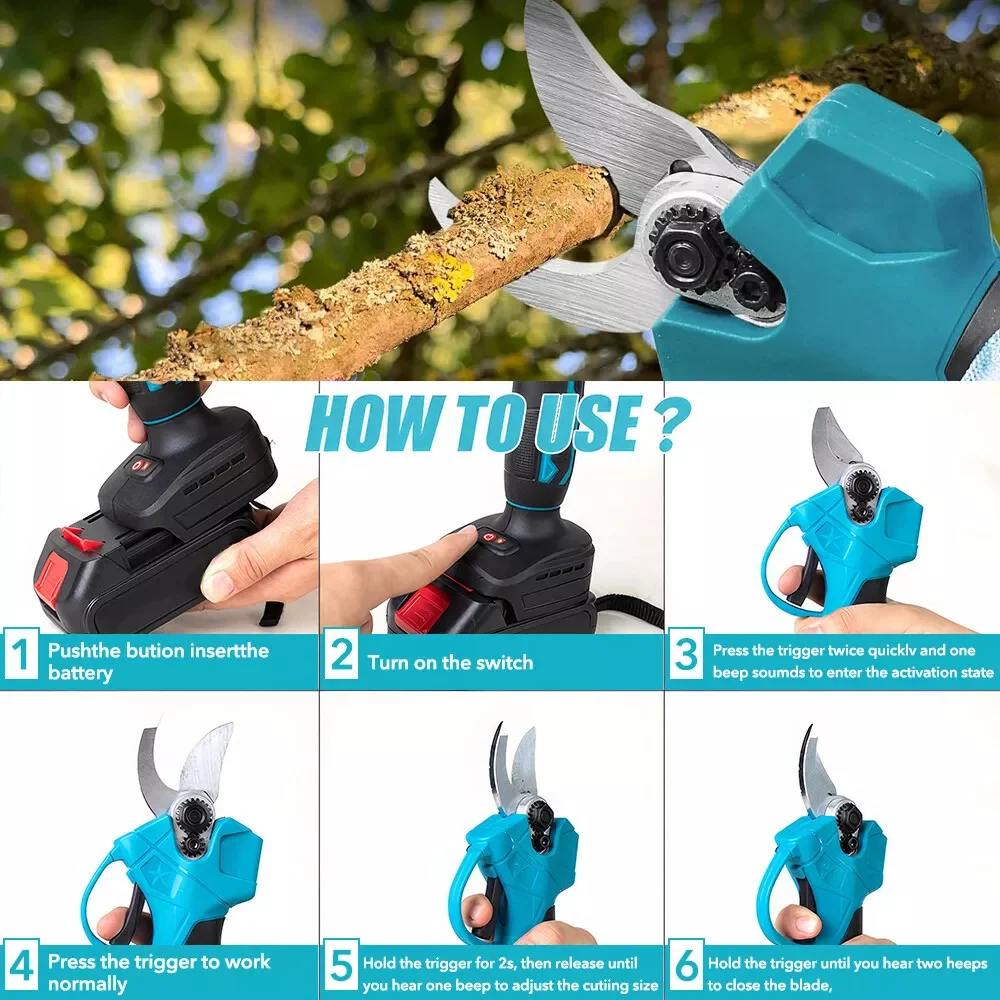 HOW TO USE ?

1 Pushthe bution insertthe battery

2 Turn on the switch

3 Press the trigger twice quicklv and one beep soumds to enter the activation state

4 Press the trigger to work normally

5 Hold the trigger for 2s, then release until you hear one beep to adjust the cutiing size

6 Hold the trigger until you hear two heeps to close the blade,