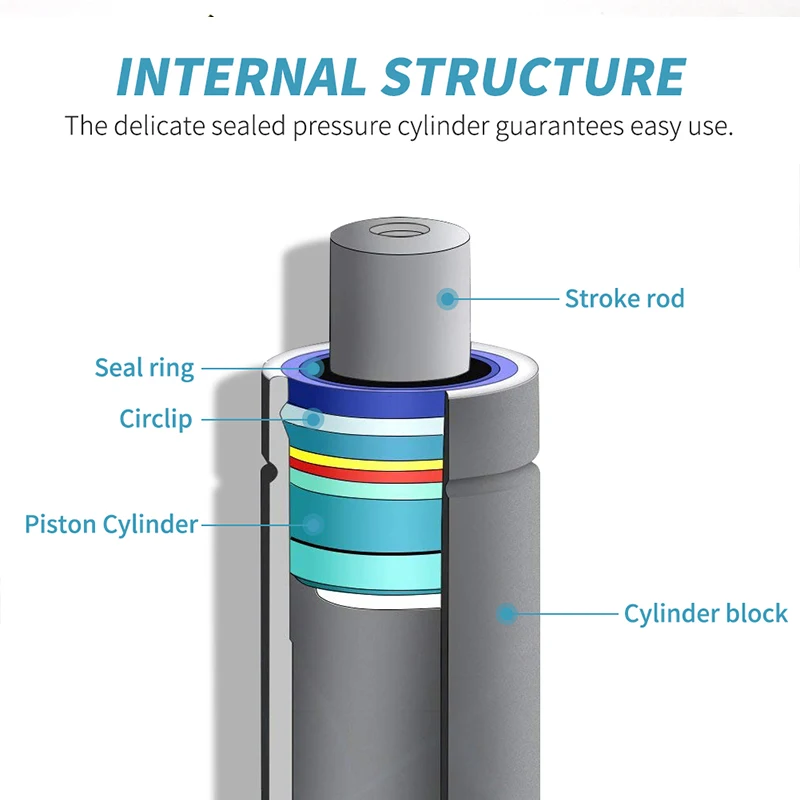 INTERNAL STRUCTURE

The delicate sealed pressure cylinder guarantees easy use.

Stroke rod

Seal ring

Circlip

Piston Cylinder

Cylinder block