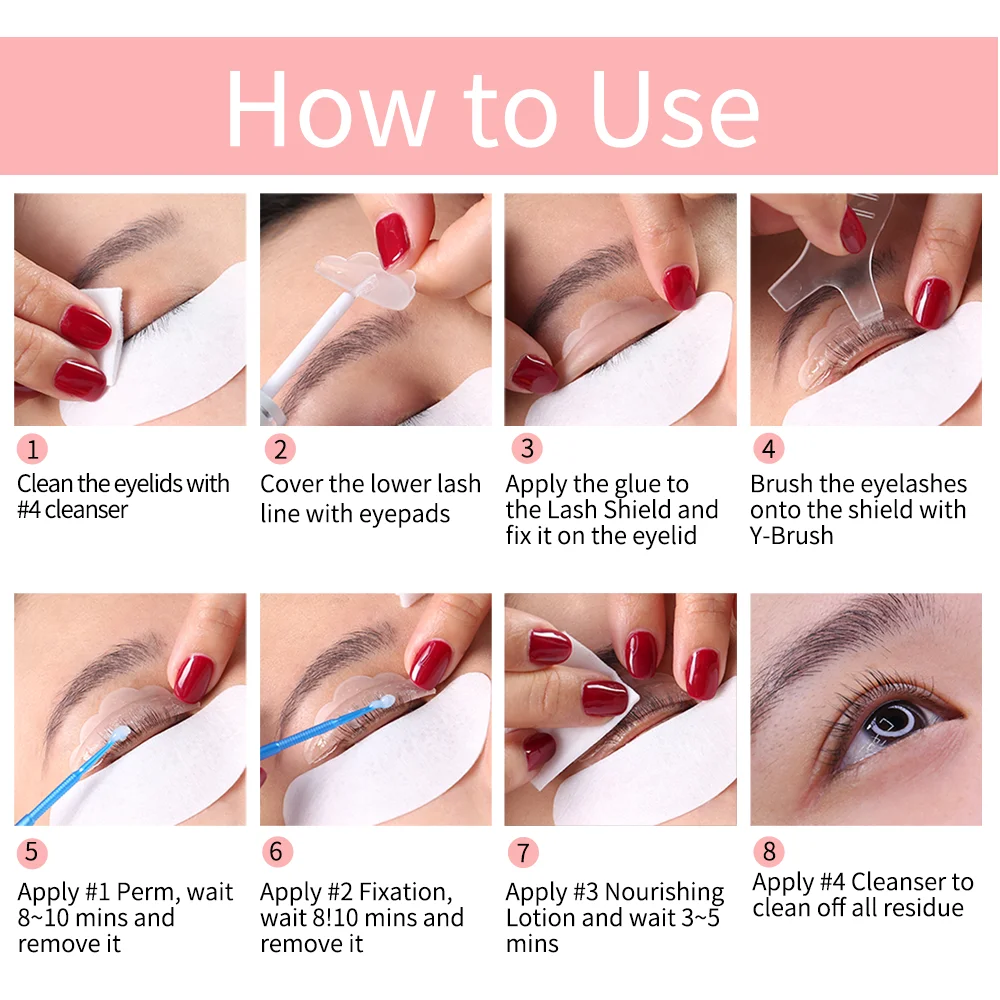 How to Use

1
Clean the eyelids with #4 cleanser

2
Cover the lower lash line with eyepads

3
Apply the glue to the Lash Shield and fix it on the eyelid

4
Brush the eyelashes onto the shield with Y-Brush

5
Apply #1 Perm, wait 8~10 mins and remove it

6
Apply #2 Fixation, wait 8!10 mins and remove it

7
Apply #3 Nourishing Lotion and wait 3~5 mins

8
Apply #4 Cleanser to clean off all residue