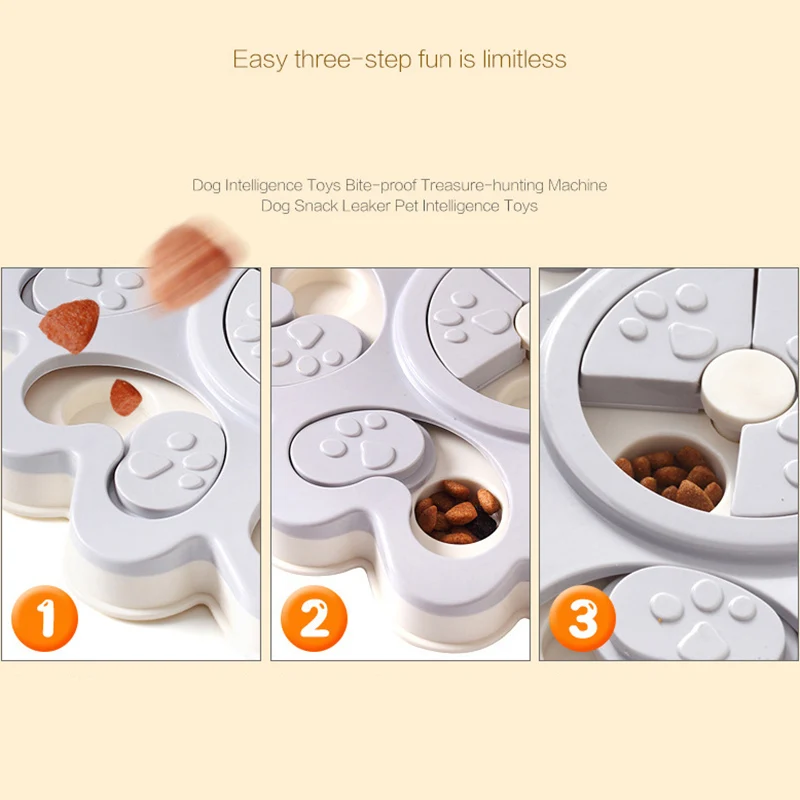 Easy three-step fun is limitless

Dog Intelligence Toys Bite-proof Treasure-hunting Machine Dog Snack Leaker Pet Intelligence Toys

1

2

3