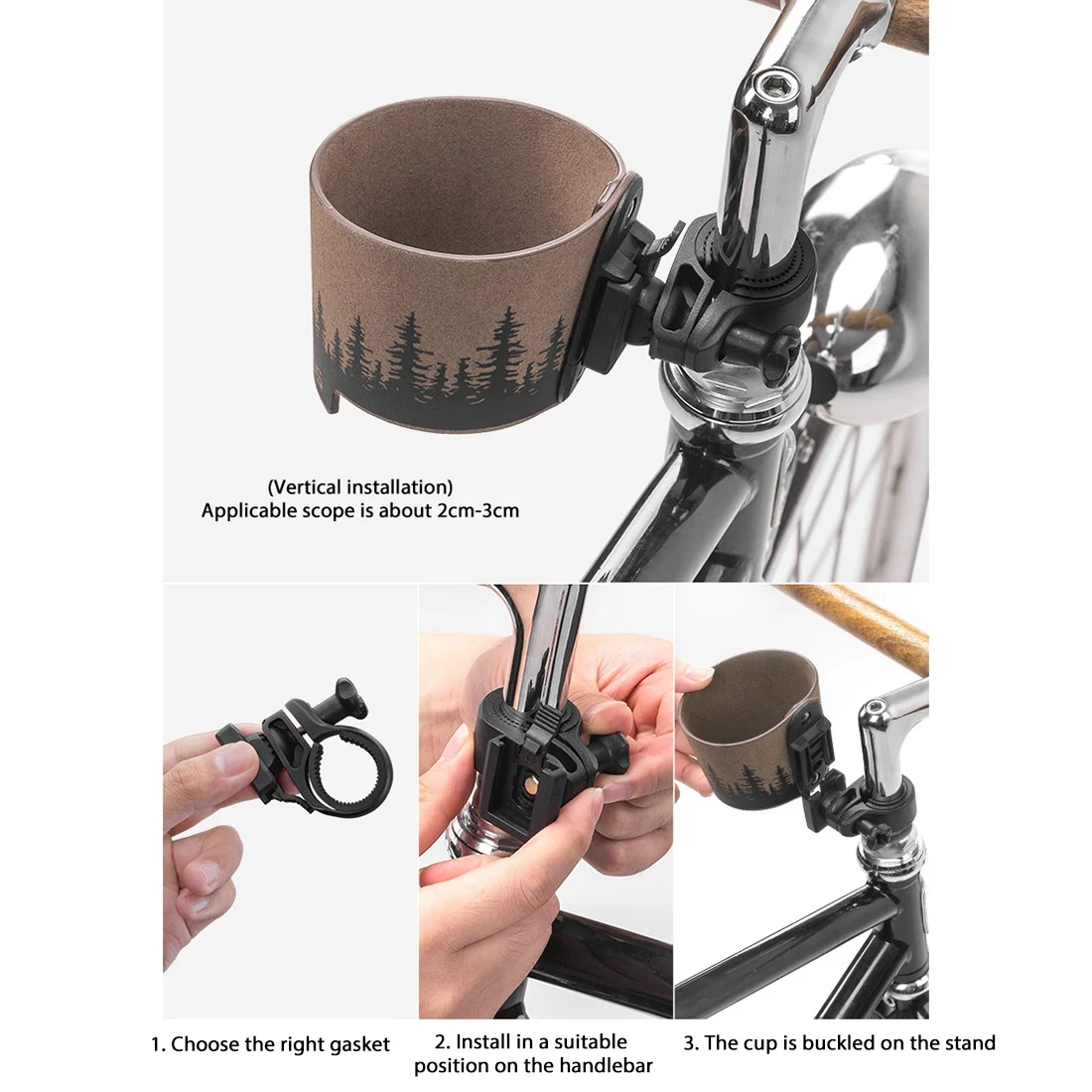 (Vertical installation)
Applicable scope is about 2cm-3cm

1. Choose the right gasket

2. Install in a suitable position on the handlebar

3. The cup is buckled on the stand