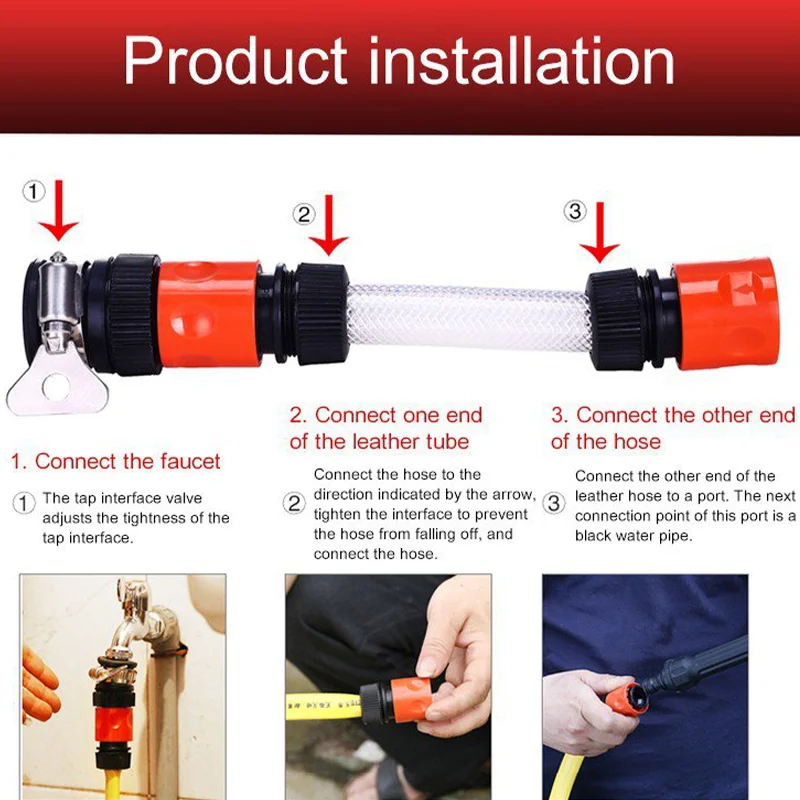 Product installation

①

②

③

1. Connect the faucet

① The tap interface valve adjusts the tightness of the tap interface.

2. Connect one end of the leather tube

② Connect the hose to the direction indicated by the arrow, tighten the interface to prevent the hose from falling off, and connect the hose.

3. Connect the other end of the hose

③ Connect the other end of the leather hose to a port. The next connection point of this port is a black water pipe.