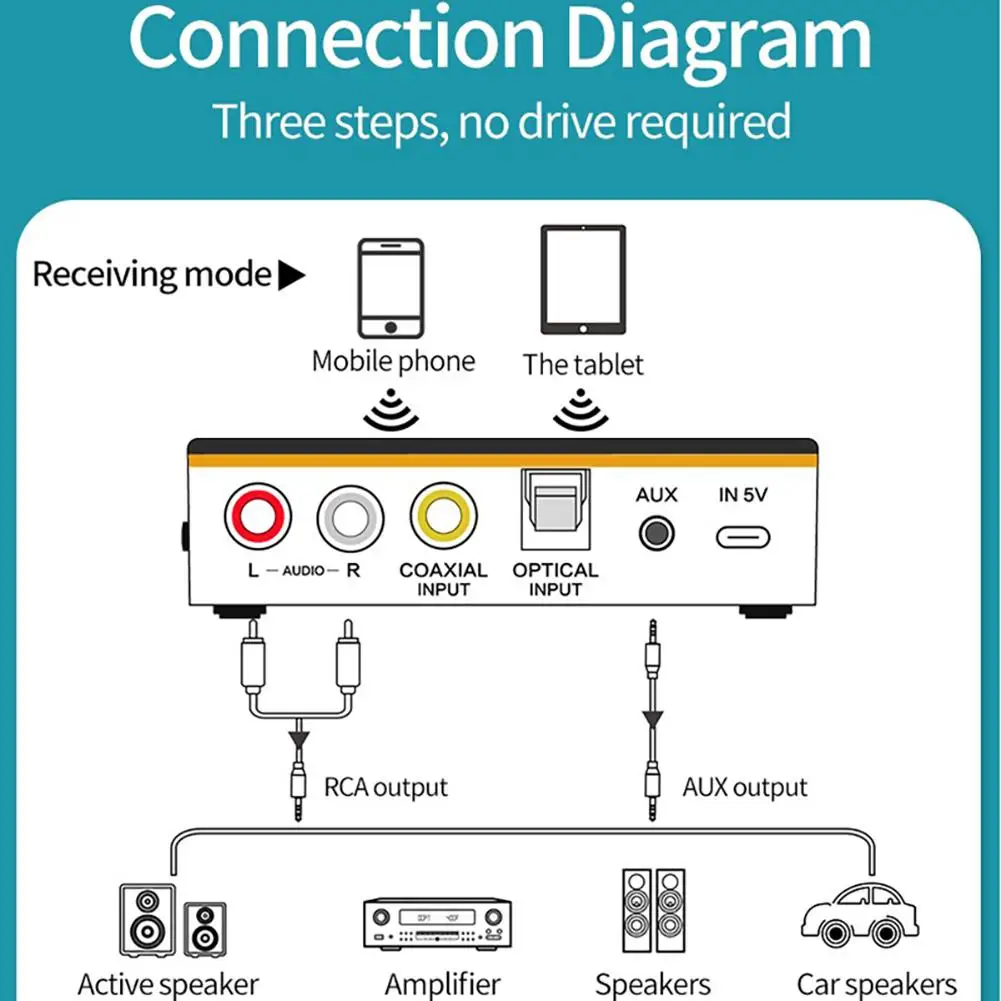 Connection Diagram

Three steps, no drive required

Receiving mode ▶

Mobile phone

The tablet

L — AUDIO — R

COAXIAL INPUT

OPTICAL INPUT

AUX

IN 5V

RCA output

AUX output

Active speaker

Amplifier

Speakers

Car speakers