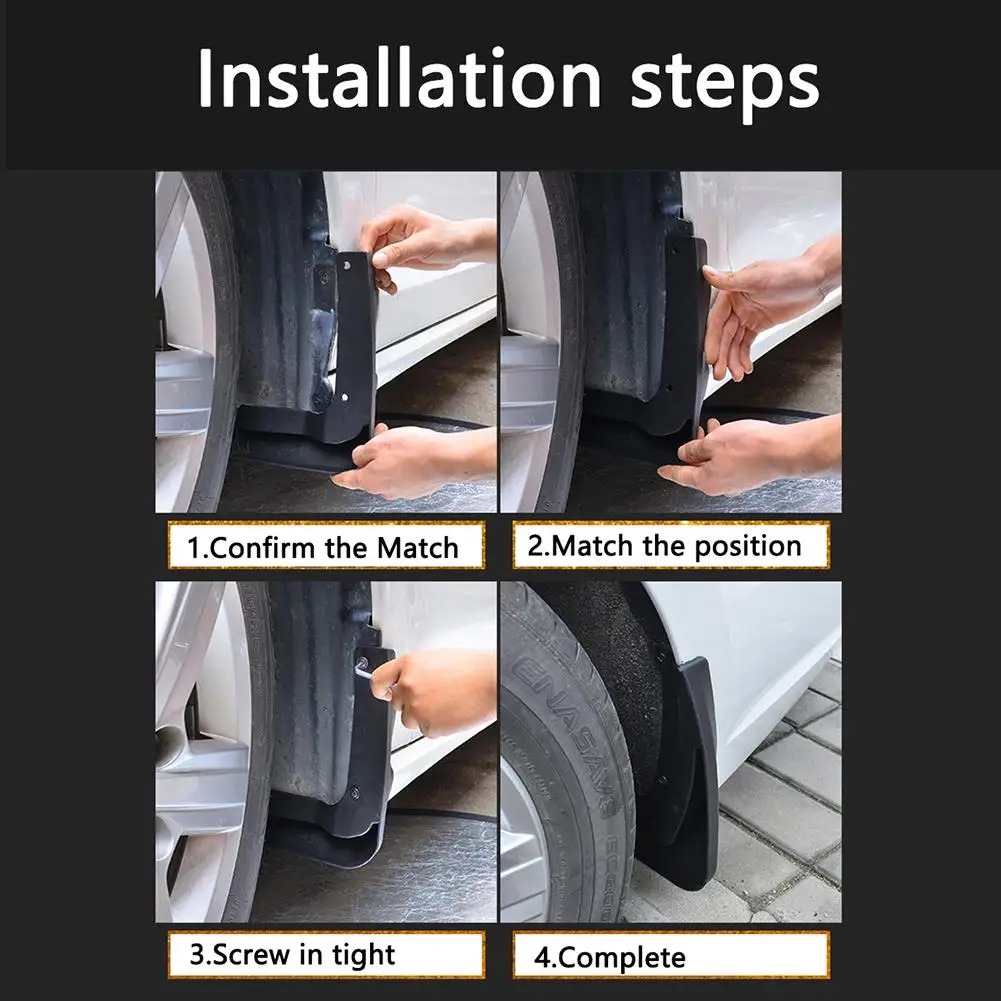 Installation steps

1.Confirm the Match

2.Match the position

3.Screw in tight

4.Complete

ENASAVE