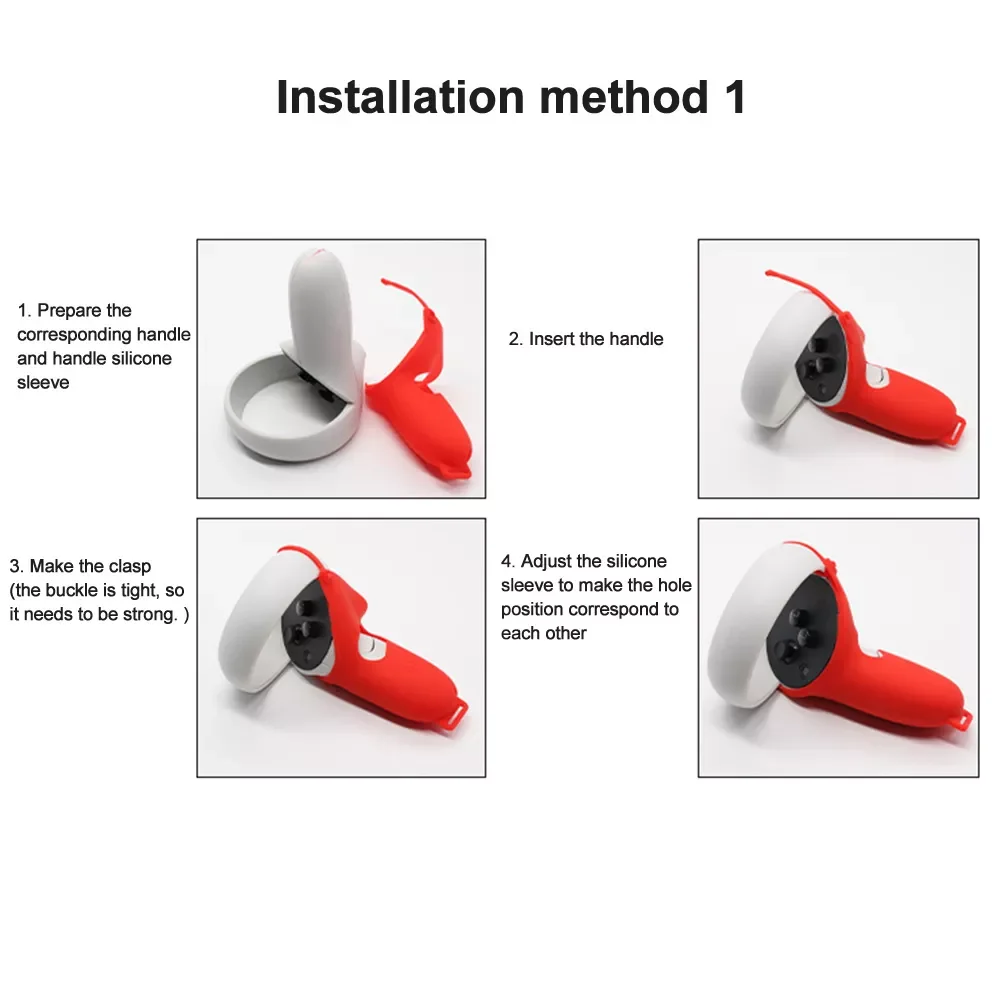 Installation method 1

1. Prepare the corresponding handle and handle silicone sleeve

2. Insert the handle

3. Make the clasp (the buckle is tight, so it needs to be strong. )

4. Adjust the silicone sleeve to make the hole position correspond to each other