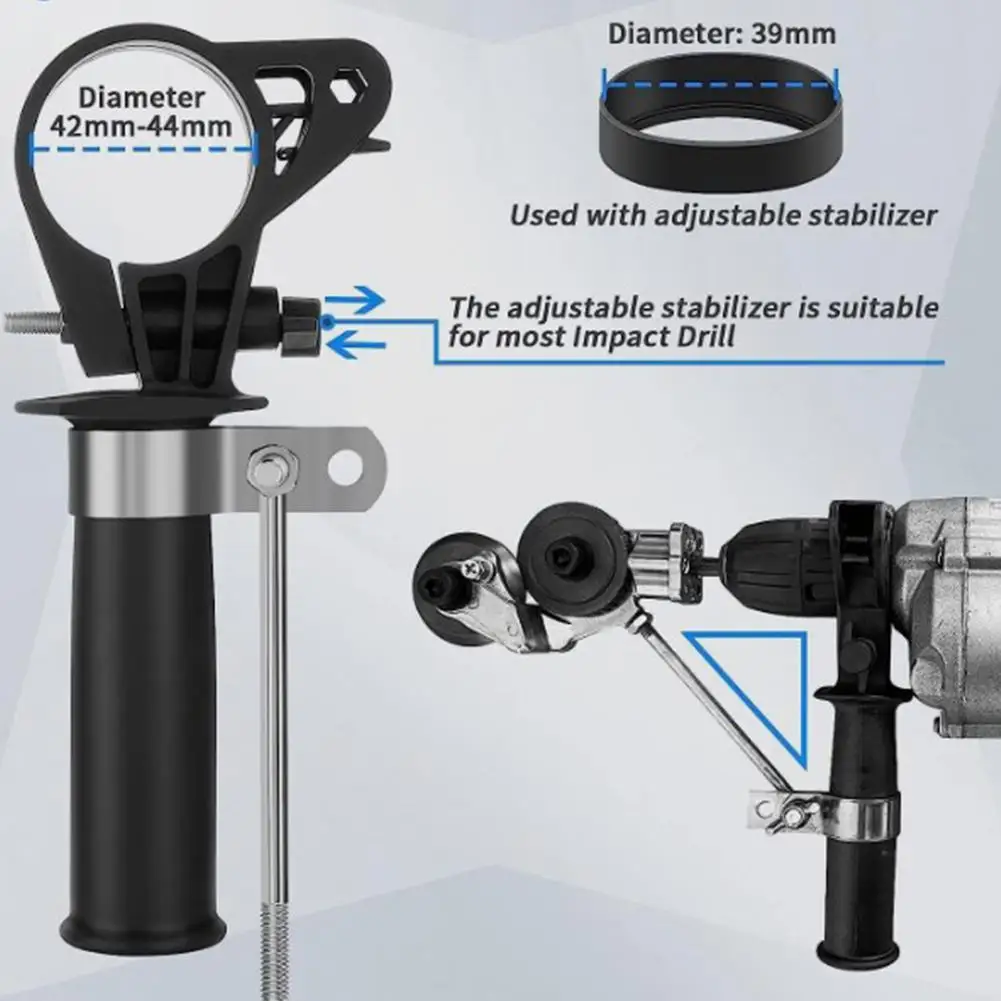 Diameter
42mm-44mm

Diameter: 39mm

Used with adjustable stabilizer

The adjustable stabilizer is suitable for most Impact Drill