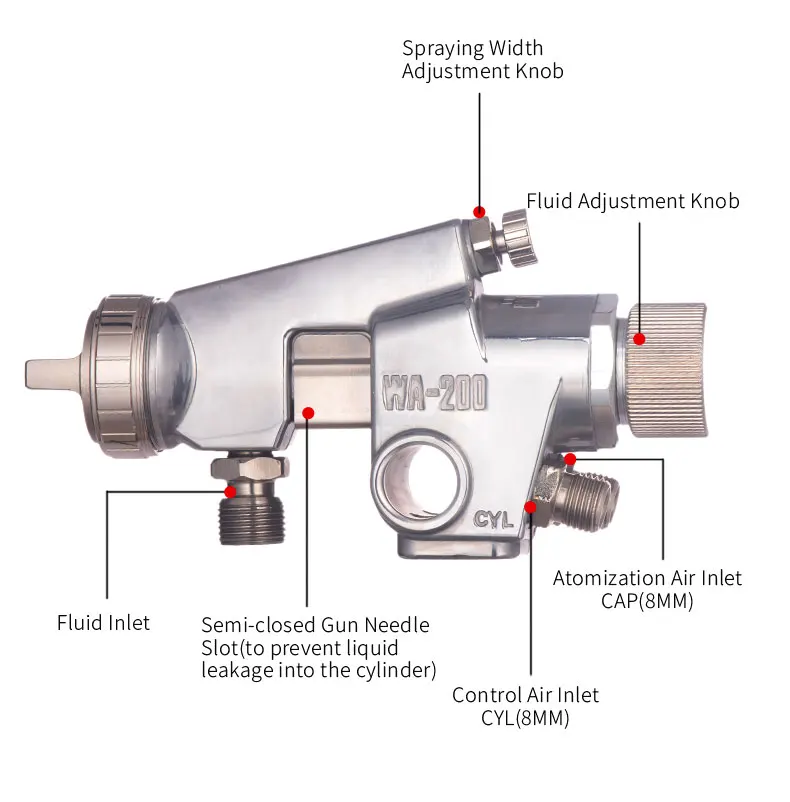 Spraying Width
Adjustment Knob

Fluid Adjustment Knob

WA-200

CYL

Atomization Air Inlet
CAP(8MM)

Fluid Inlet

Semi-closed Gun Needle Slot(to prevent liquid leakage into the cylinder)

Control Air Inlet
CYL(8MM)