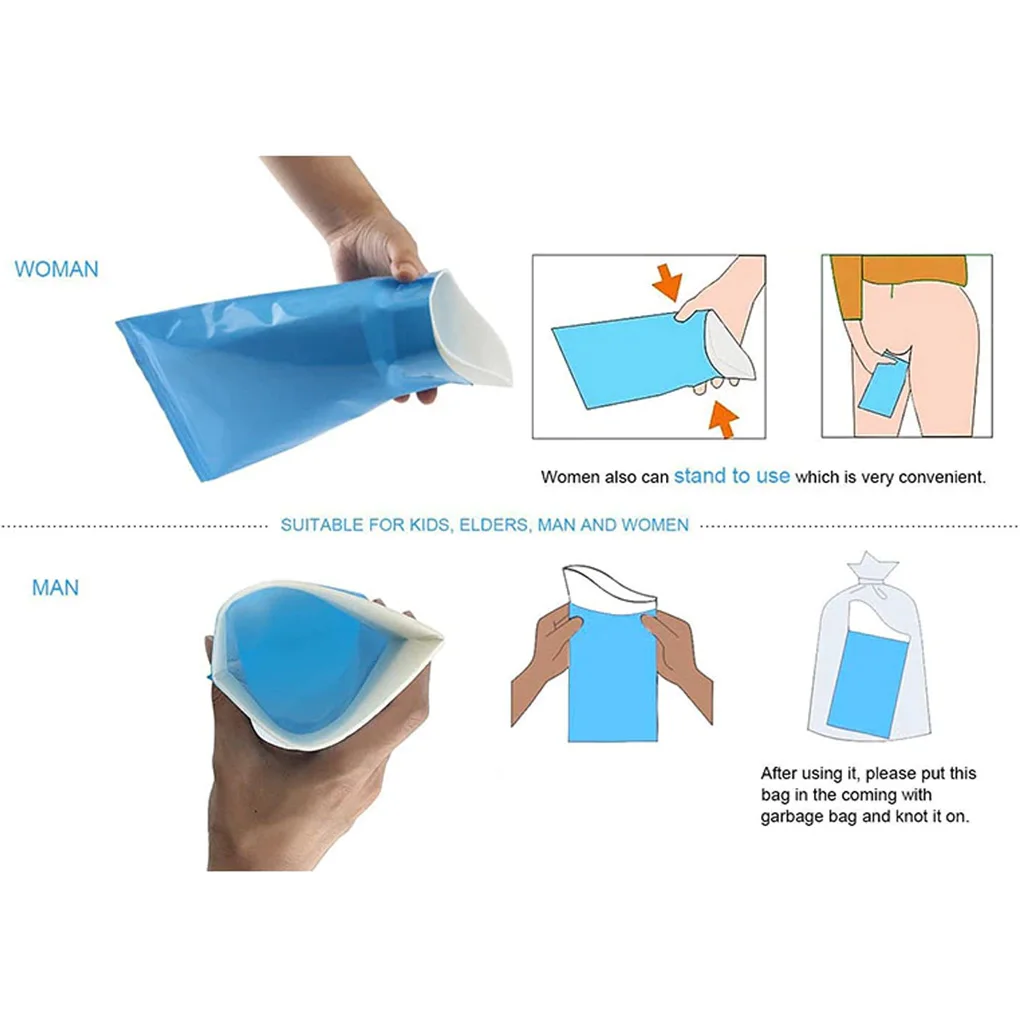 WOMAN

Women also can stand to use which is very convenient.

SUITABLE FOR KIDS, ELDERS, MAN AND WOMEN

MAN

After using it, please put this bag in the coming with garbage bag and knot it on.