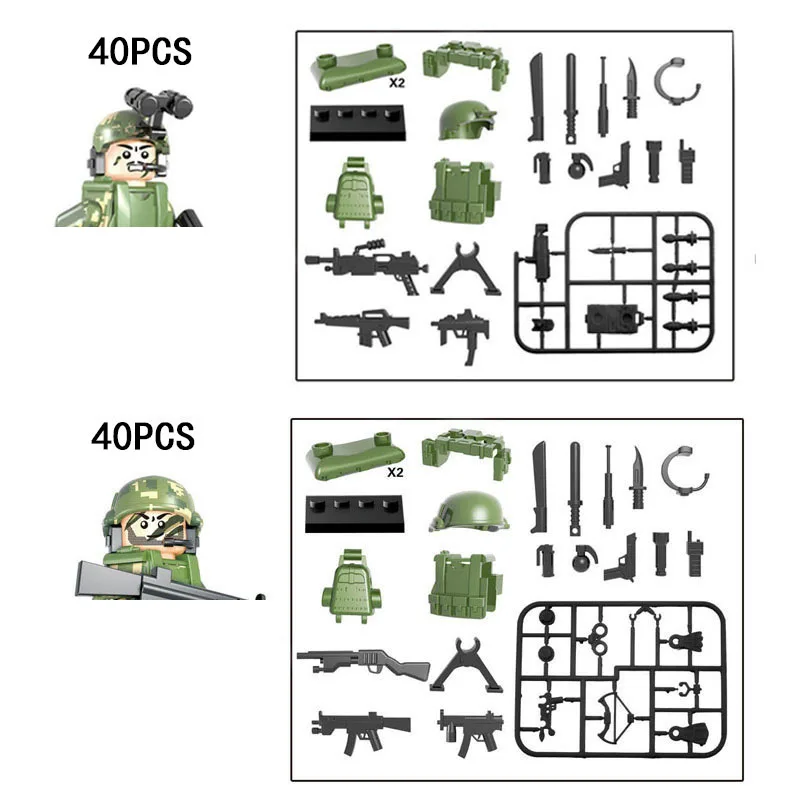 40PCS

X2

40PCS

X2