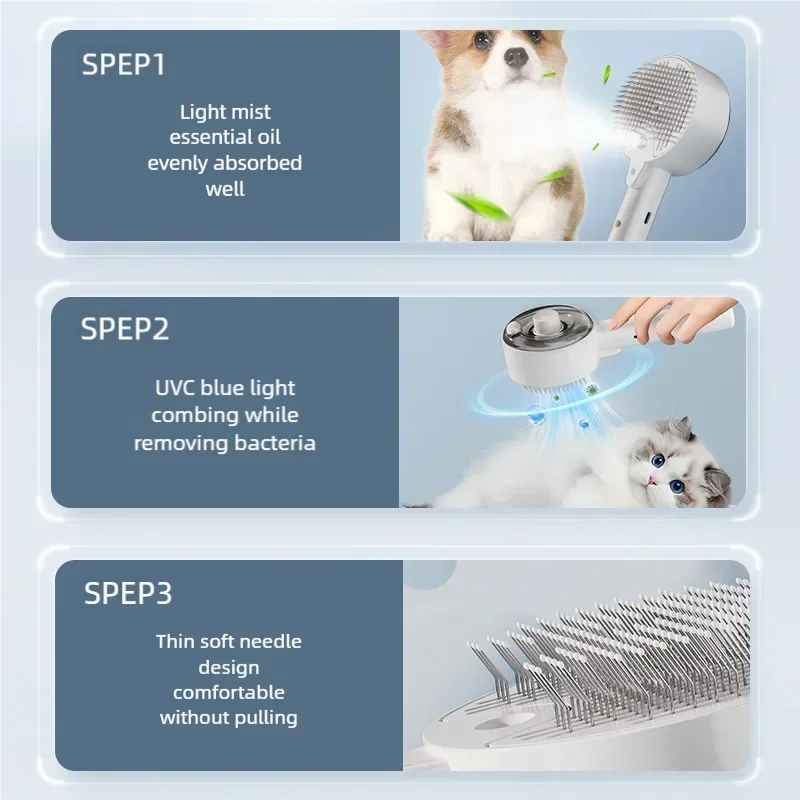 SPEP1

Light mist essential oil evenly absorbed well

SPEP2

UVC blue light combing while removing bacteria

SPEP3

Thin soft needle design comfortable without pulling