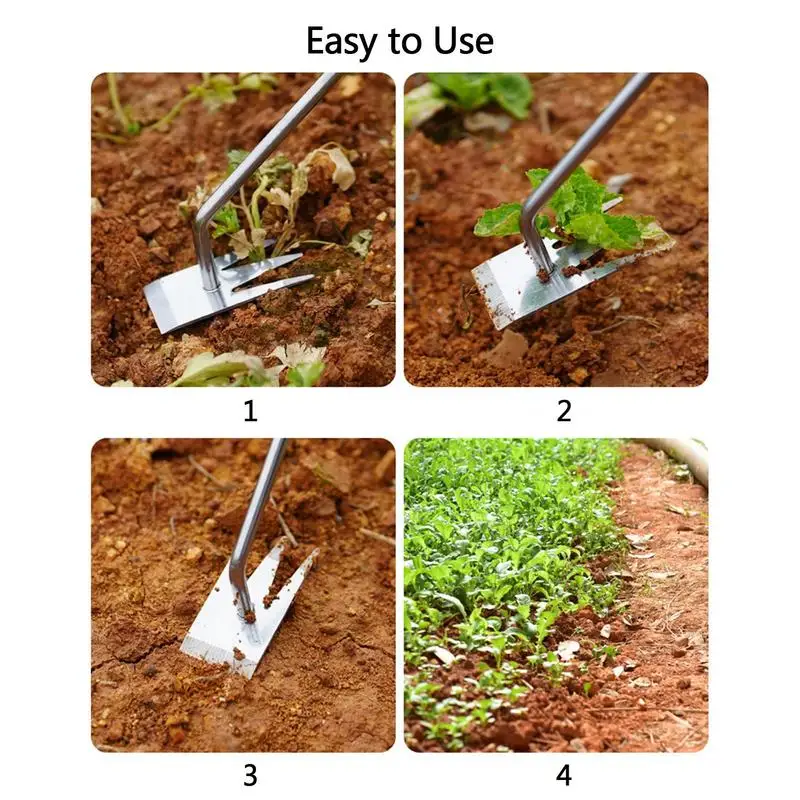 Easy to Use

1

2

3

4