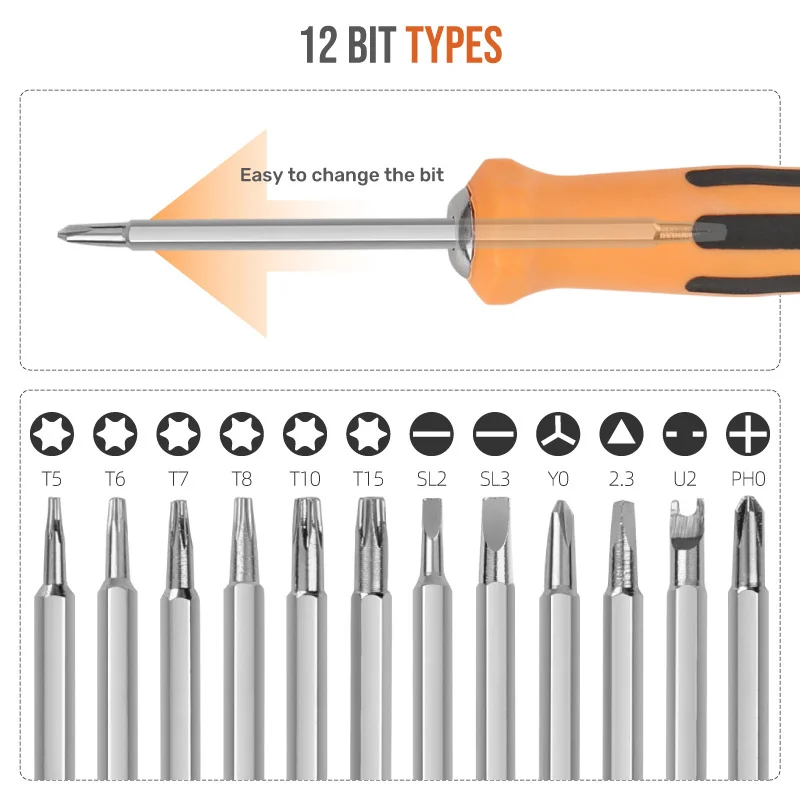 12 BIT TYPES

Easy to change the bit

T5 T6 T7 T8 T10 T15 SL2 SL3 Y0 2.3 U2 PH0