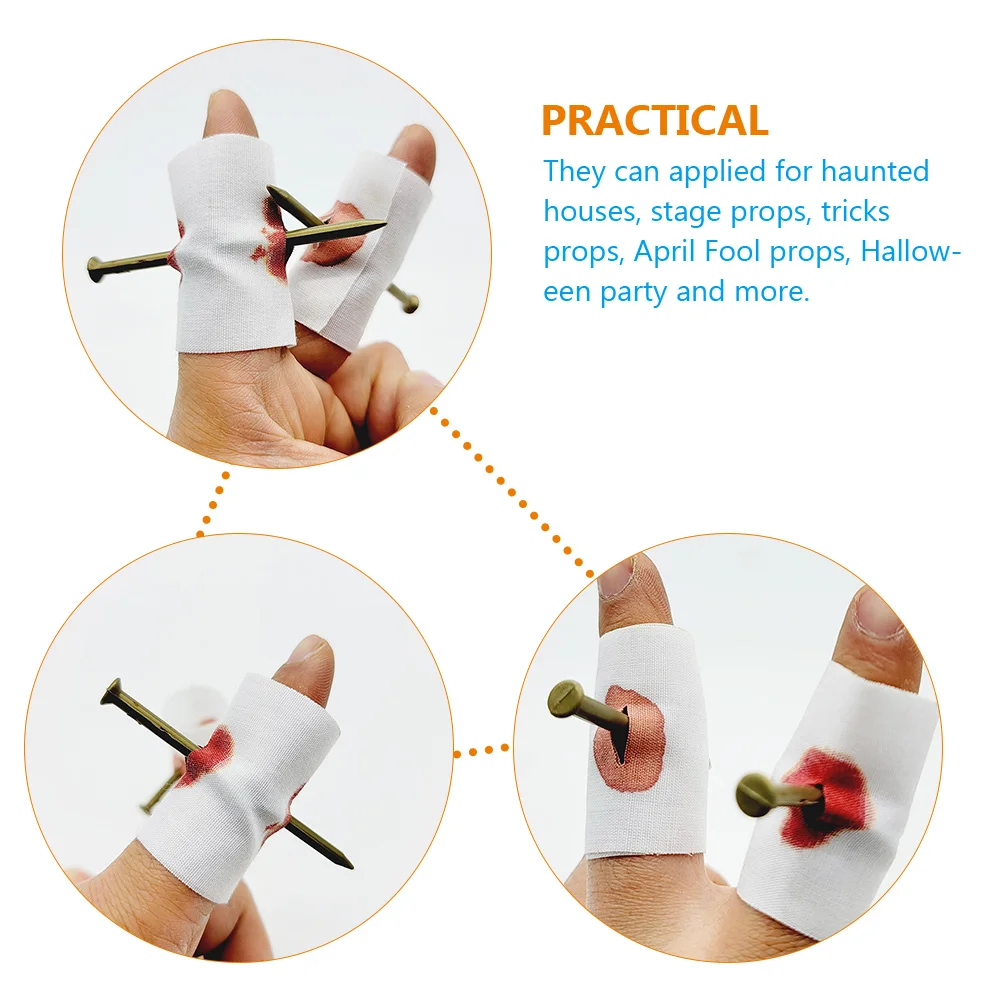 PRACTICAL

They can applied for haunted houses, stage props, tricks props, April Fool props, Halloween party and more.