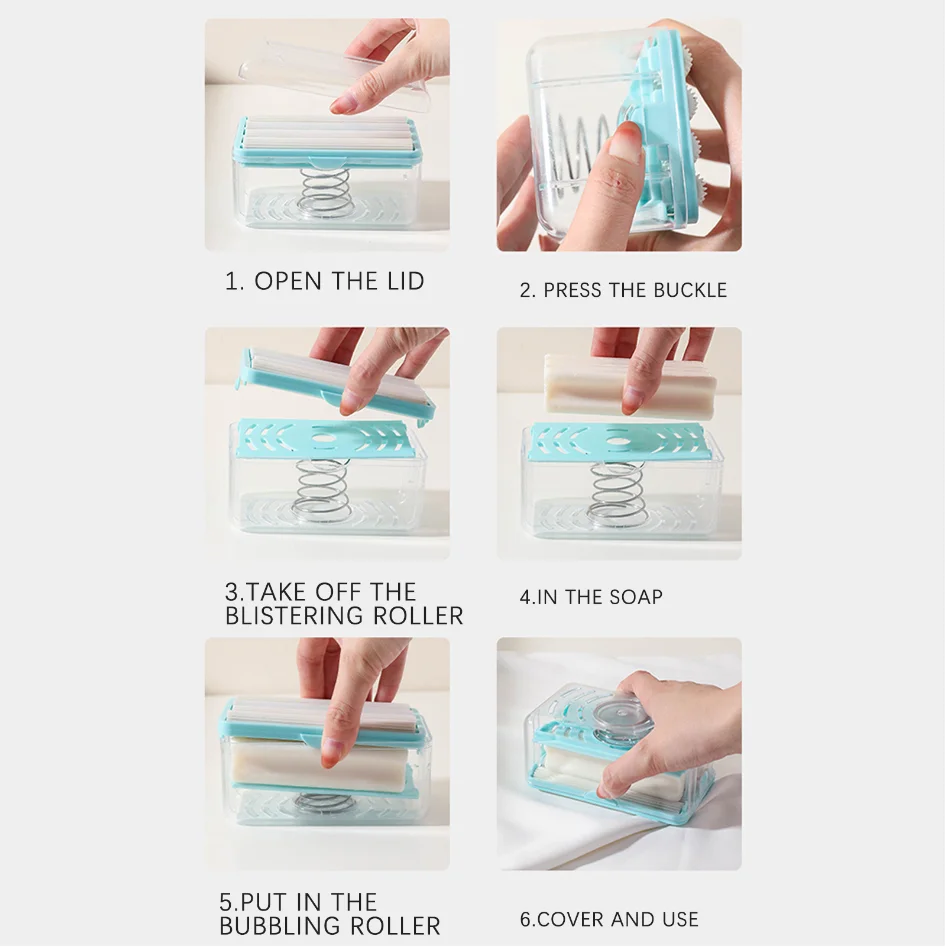 1. OPEN THE LID

2. PRESS THE BUCKLE

3.TAKE OFF THE BLISTERING ROLLER

4.IN THE SOAP

5.PUT IN THE BUBBLING ROLLER

6.COVER AND USE