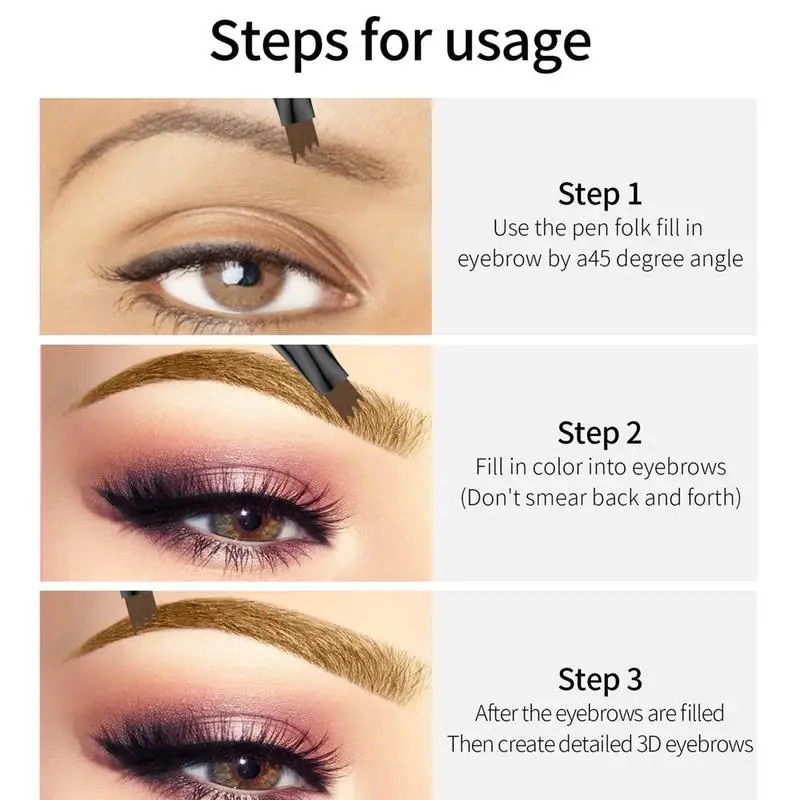 Steps for usage

Step 1
Use the pen folk fill in eyebrow by a45 degree angle

Step 2
Fill in color into eyebrows (Don't smear back and forth)

Step 3
After the eyebrows are filled Then create detailed 3D eyebrows