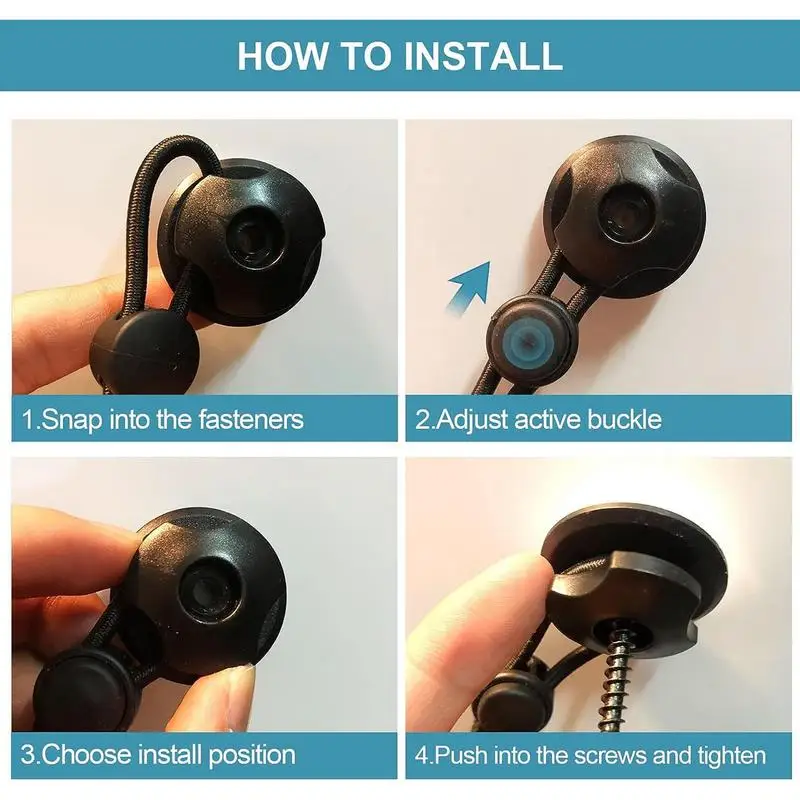 HOW TO INSTALL

1.Snap into the fasteners

2.Adjust active buckle

3.Choose install position

4.Push into the screws and tighten