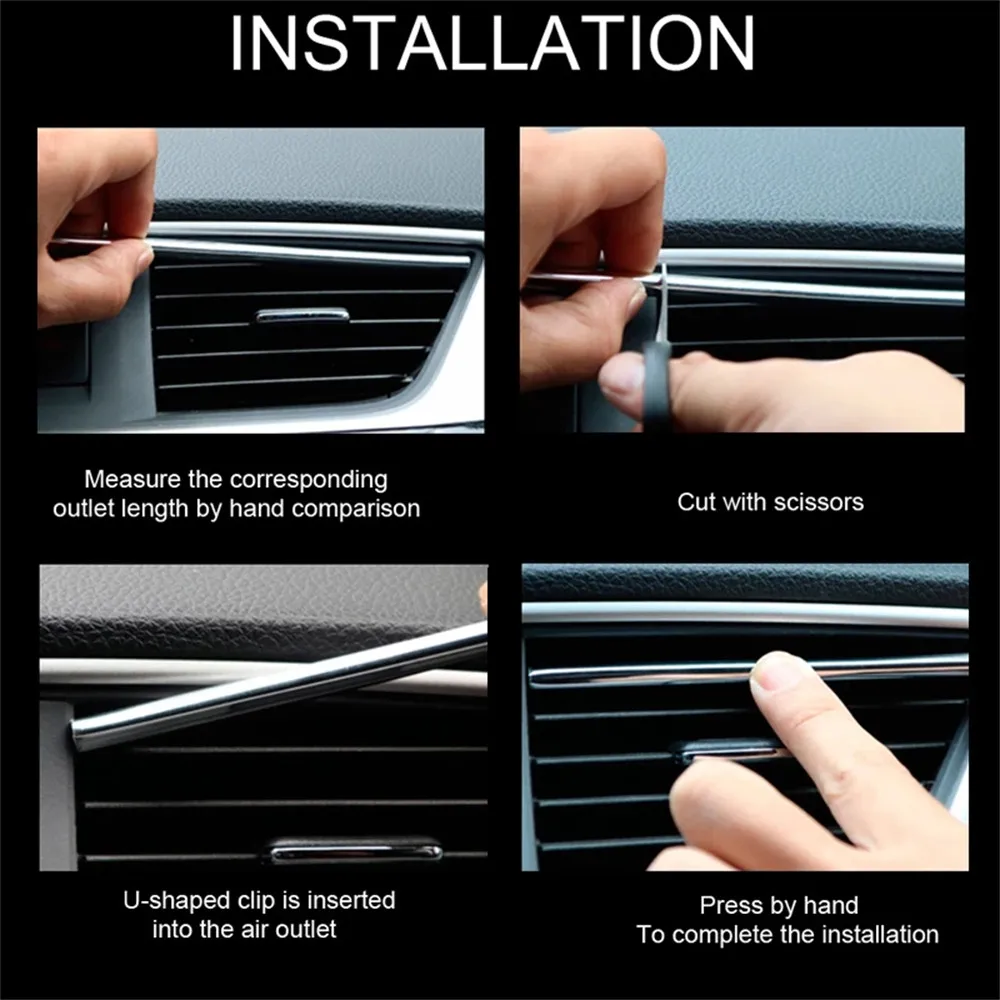 INSTALLATION

Measure the corresponding outlet length by hand comparison

Cut with scissors

U-shaped clip is inserted into the air outlet

Press by hand
To complete the installation