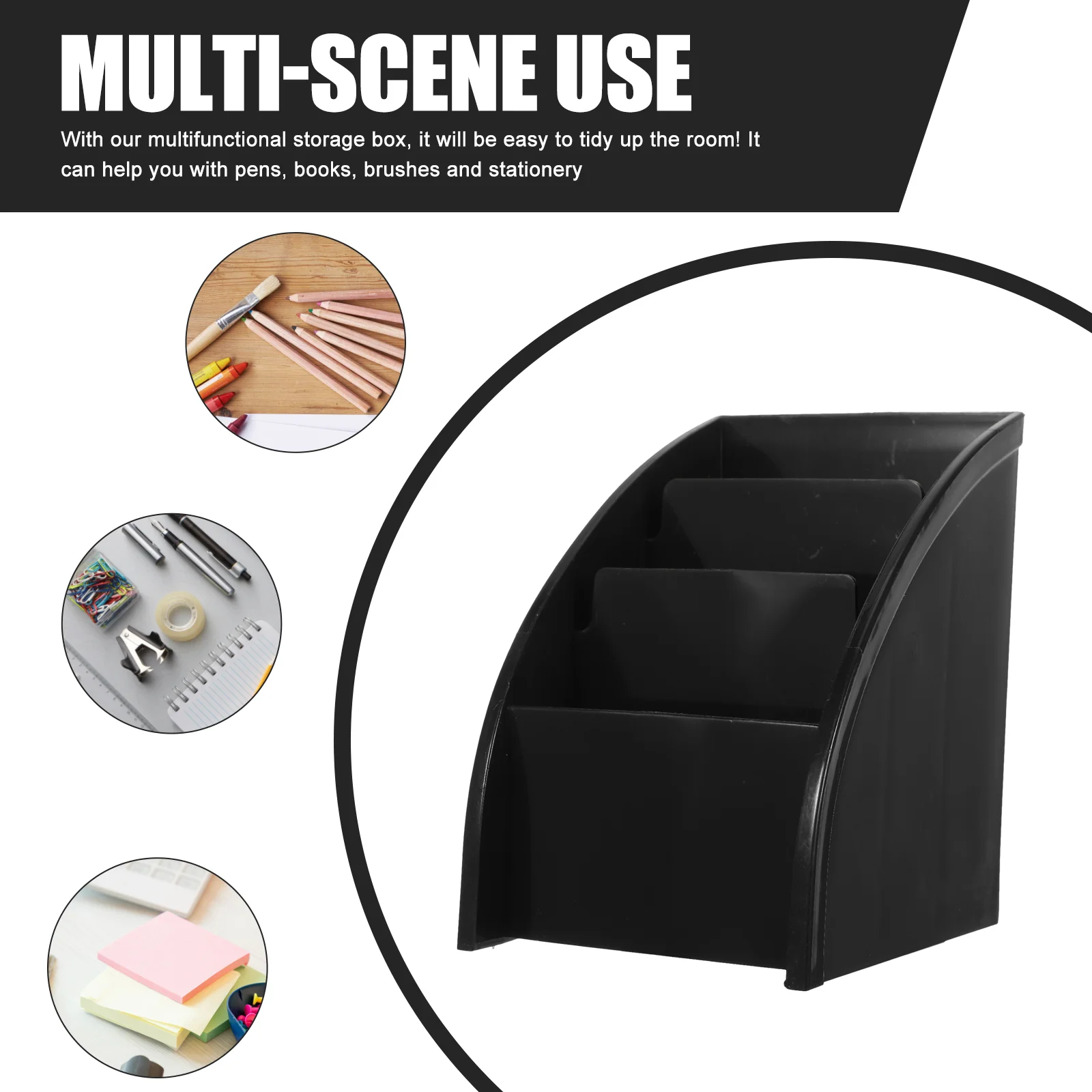 MULTI-SCENE USE

With our multifunctional storage box, it will be easy to tidy up the room! It can help you with pens, books, brushes and stationery