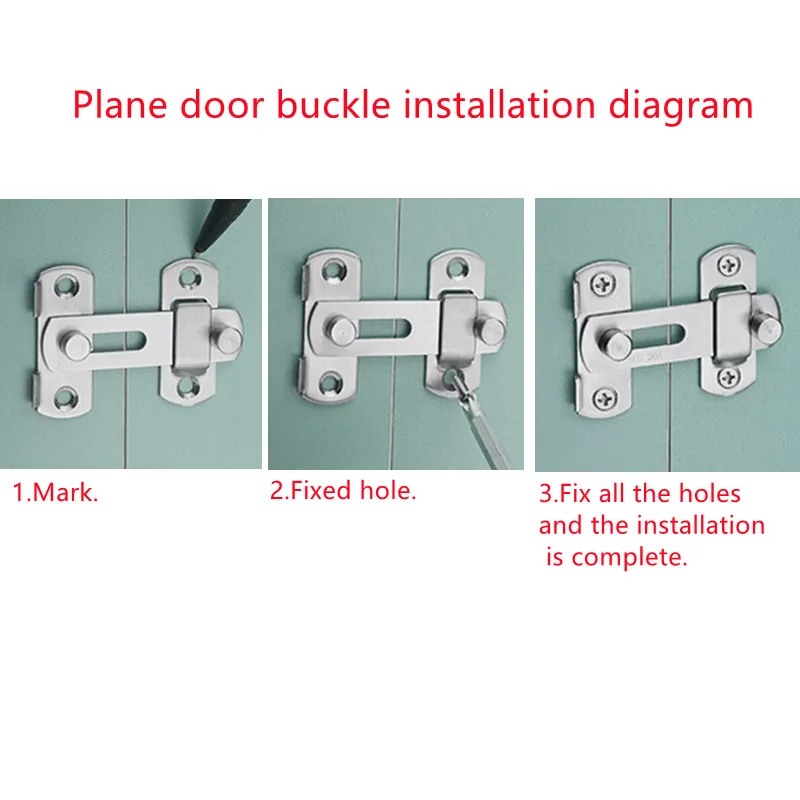 Plane door buckle installation diagram

1.Mark.

2.Fixed hole.

3.Fix all the holes and the installation is complete.